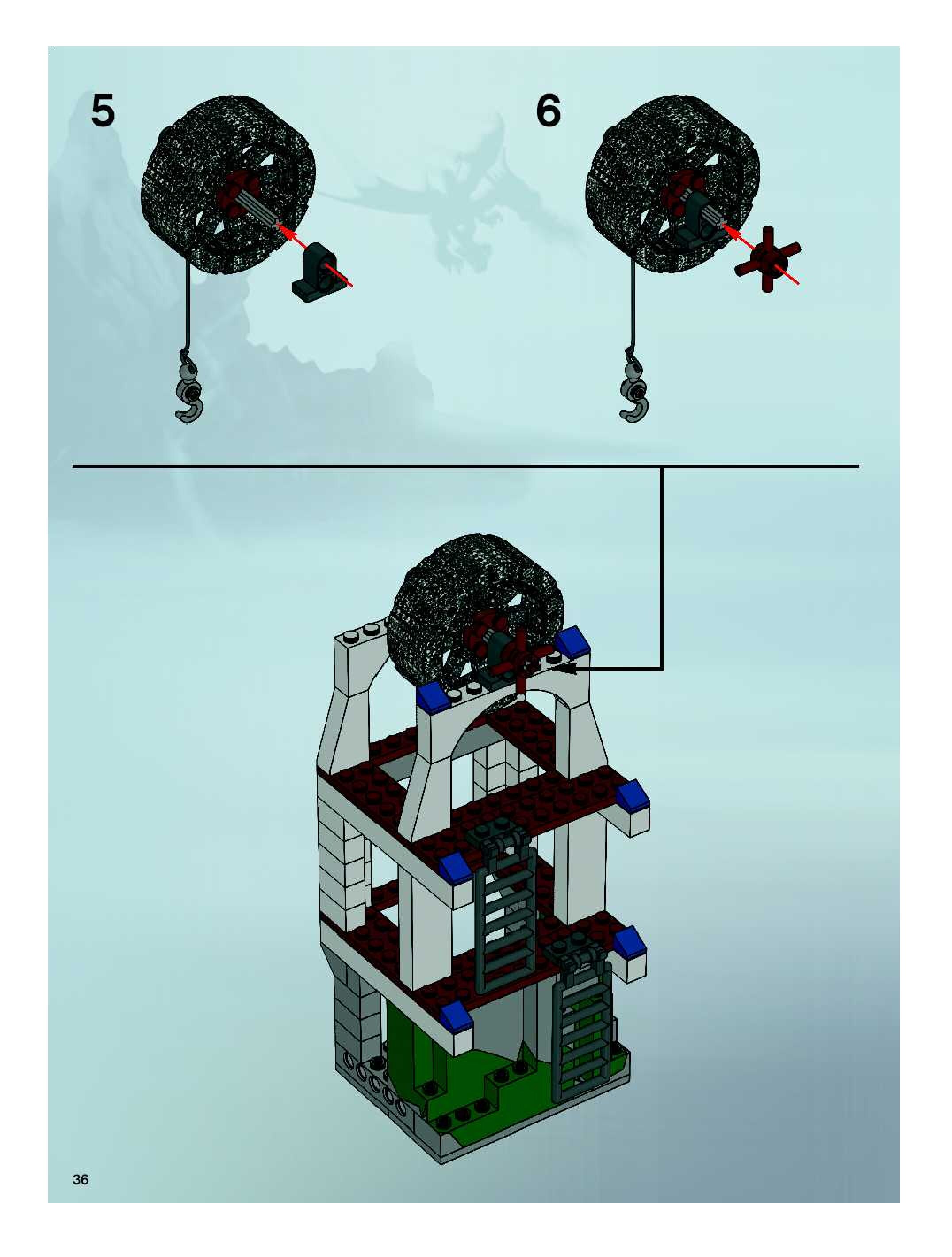 5

6

36