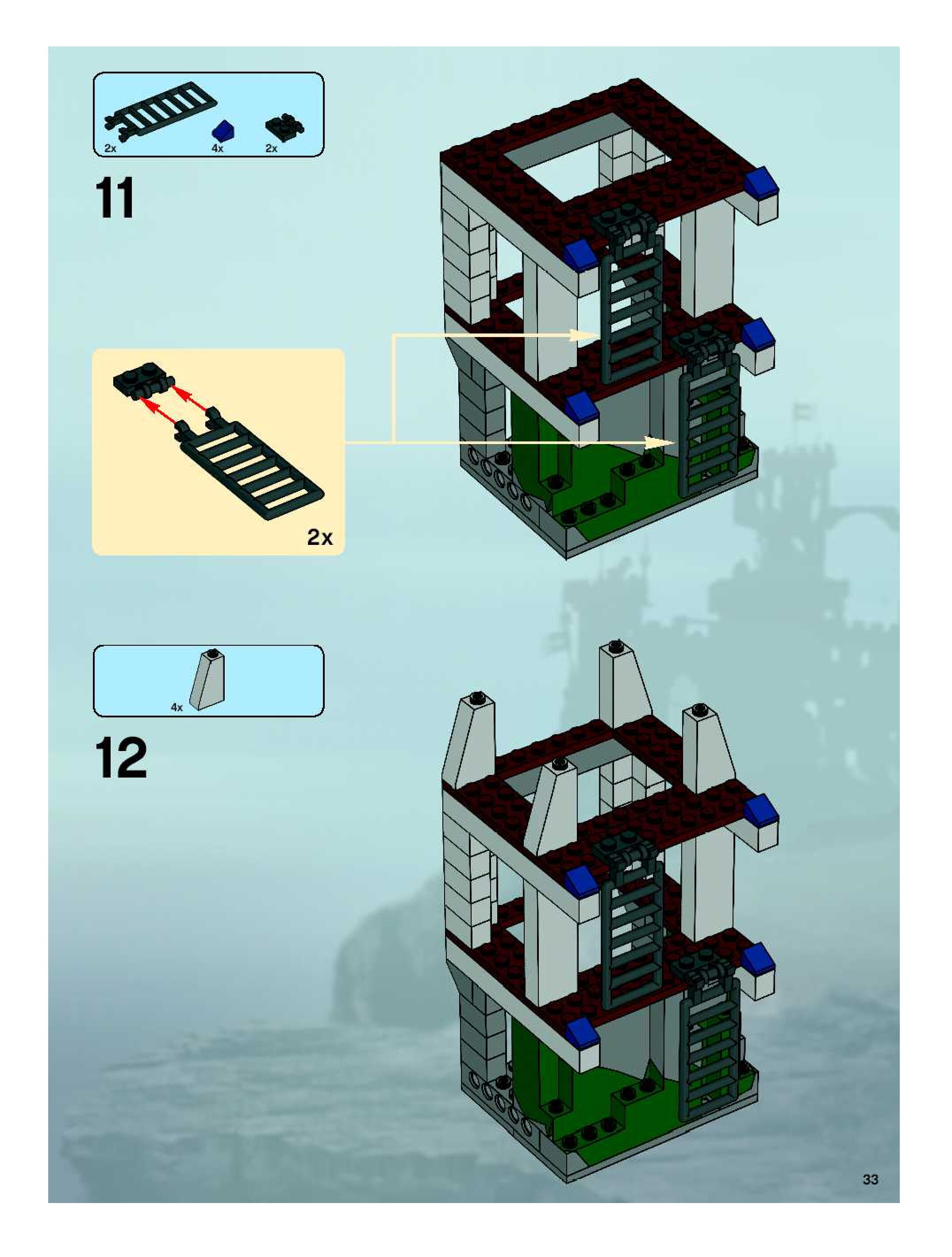 2x 4x 2x

11

2x

4x

12

33