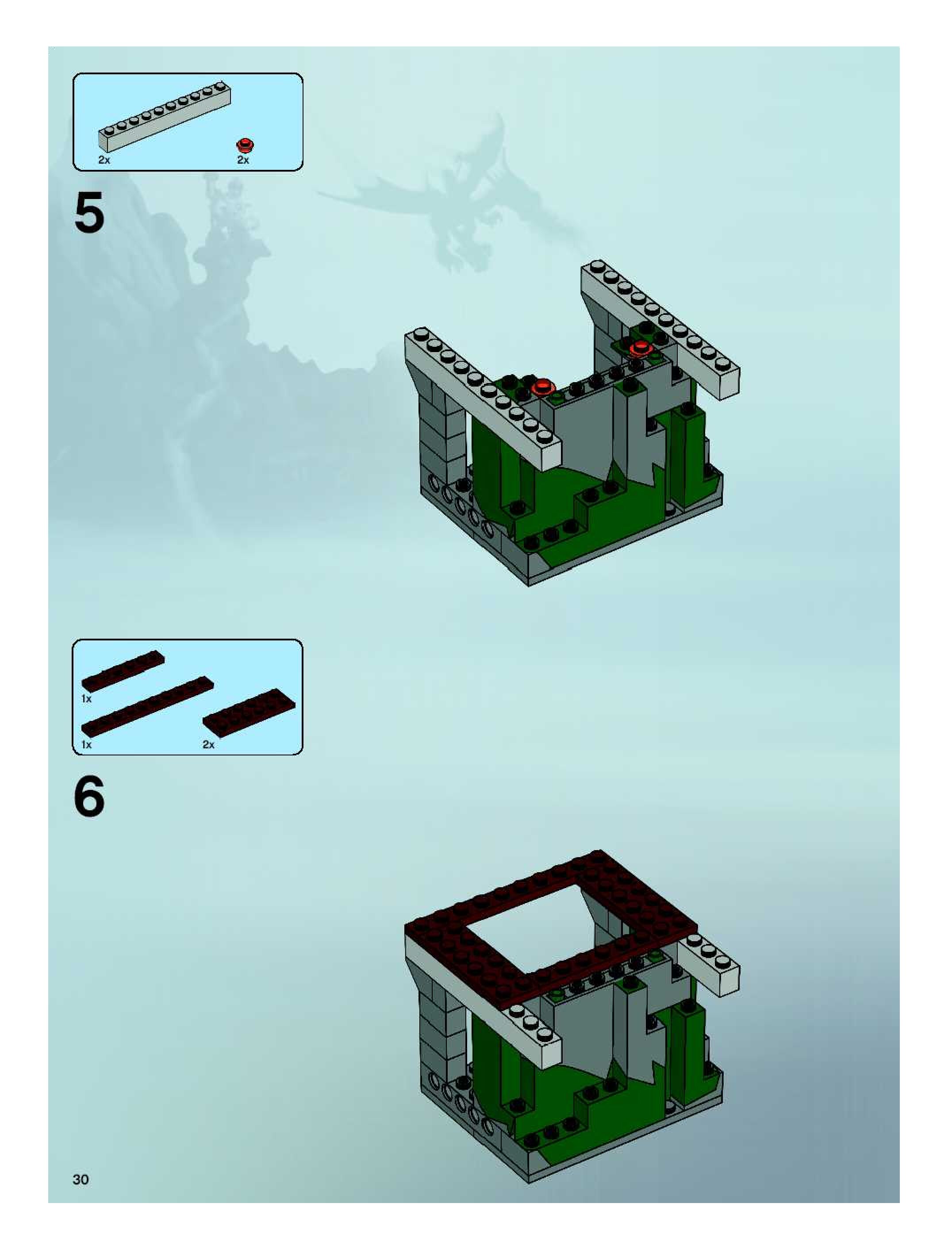 2x

2x

5

1x

1x

2x

6

30