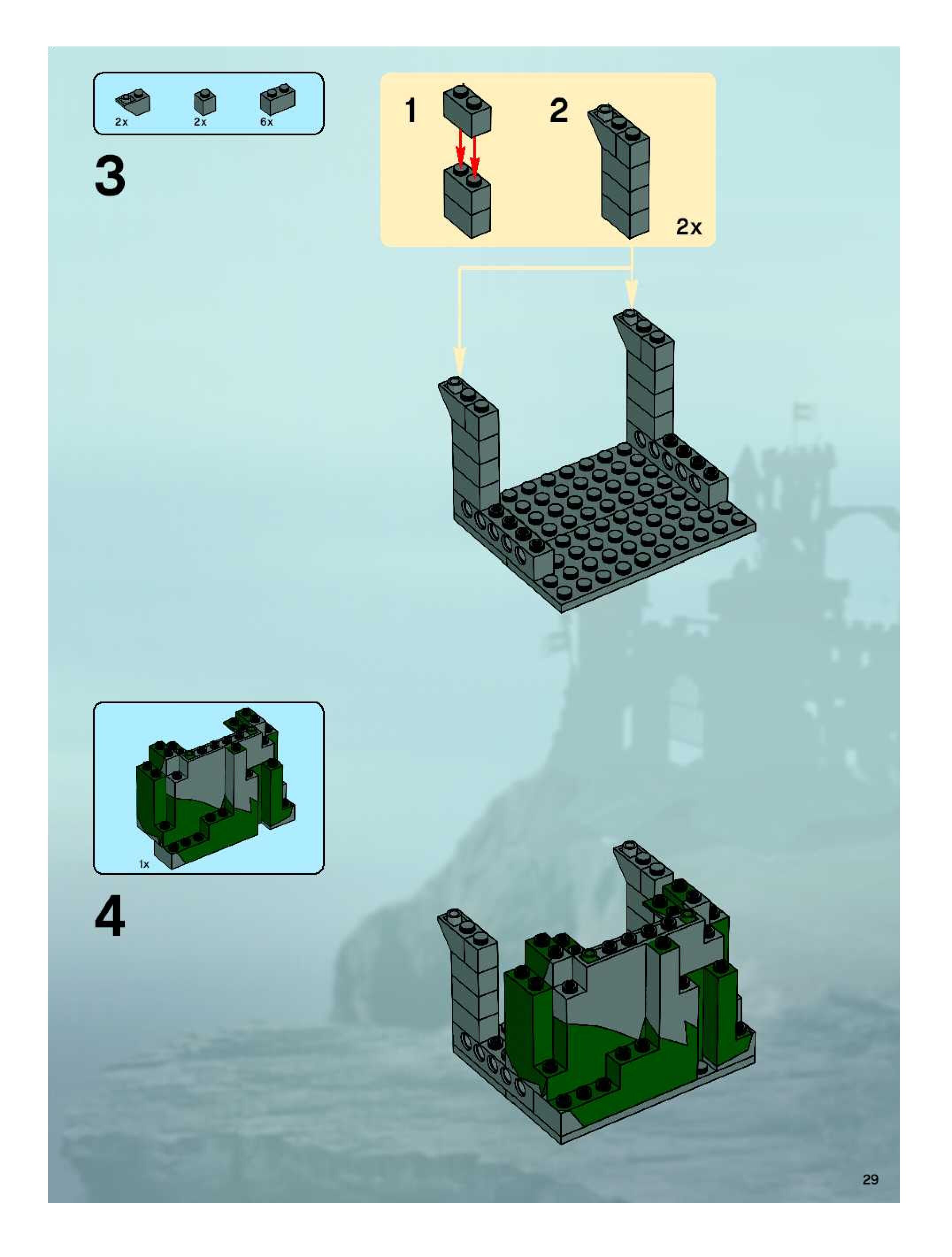 2x 2x 6x

3

1

2

2x

1x

4

29