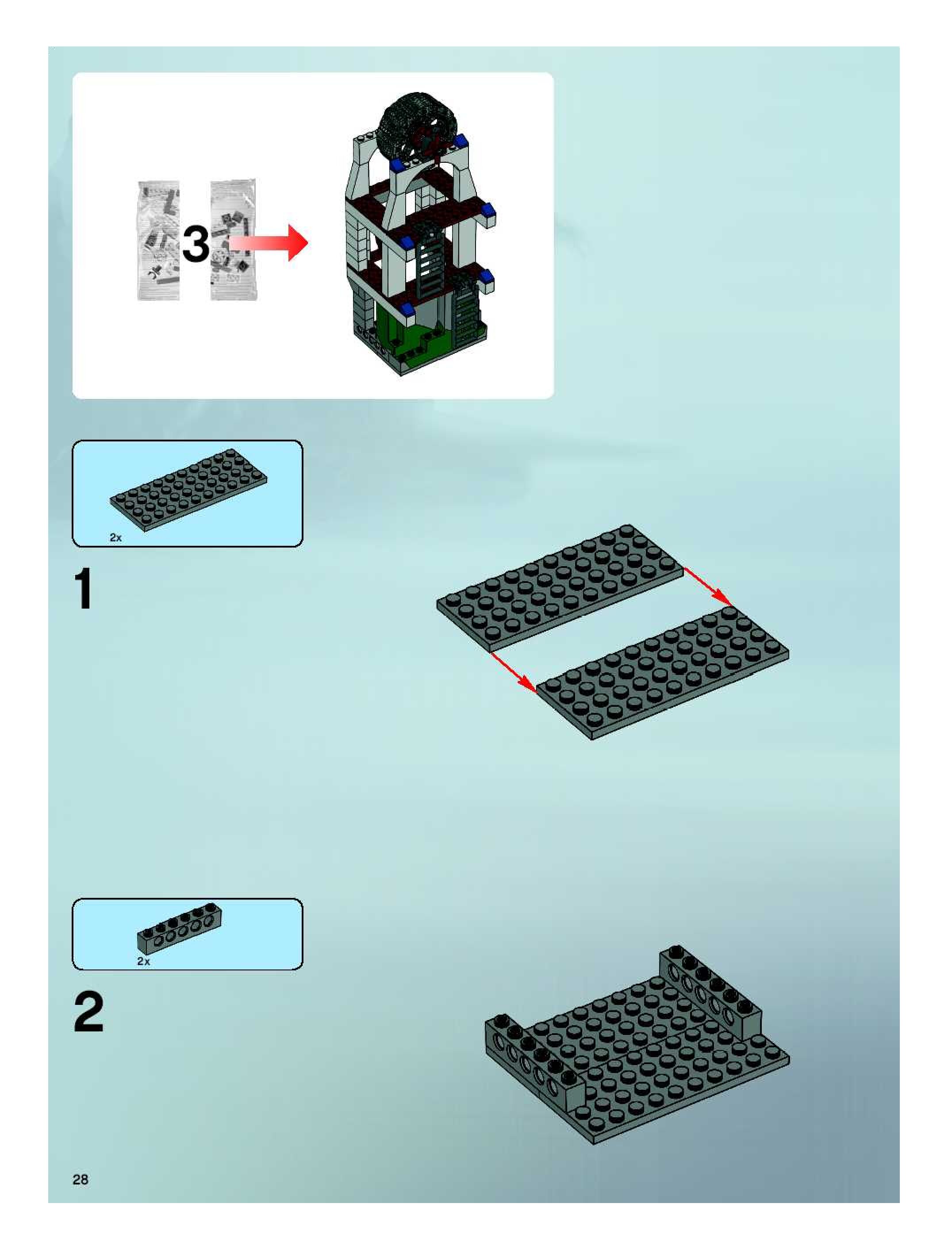 3

2x

1

2x

2

28