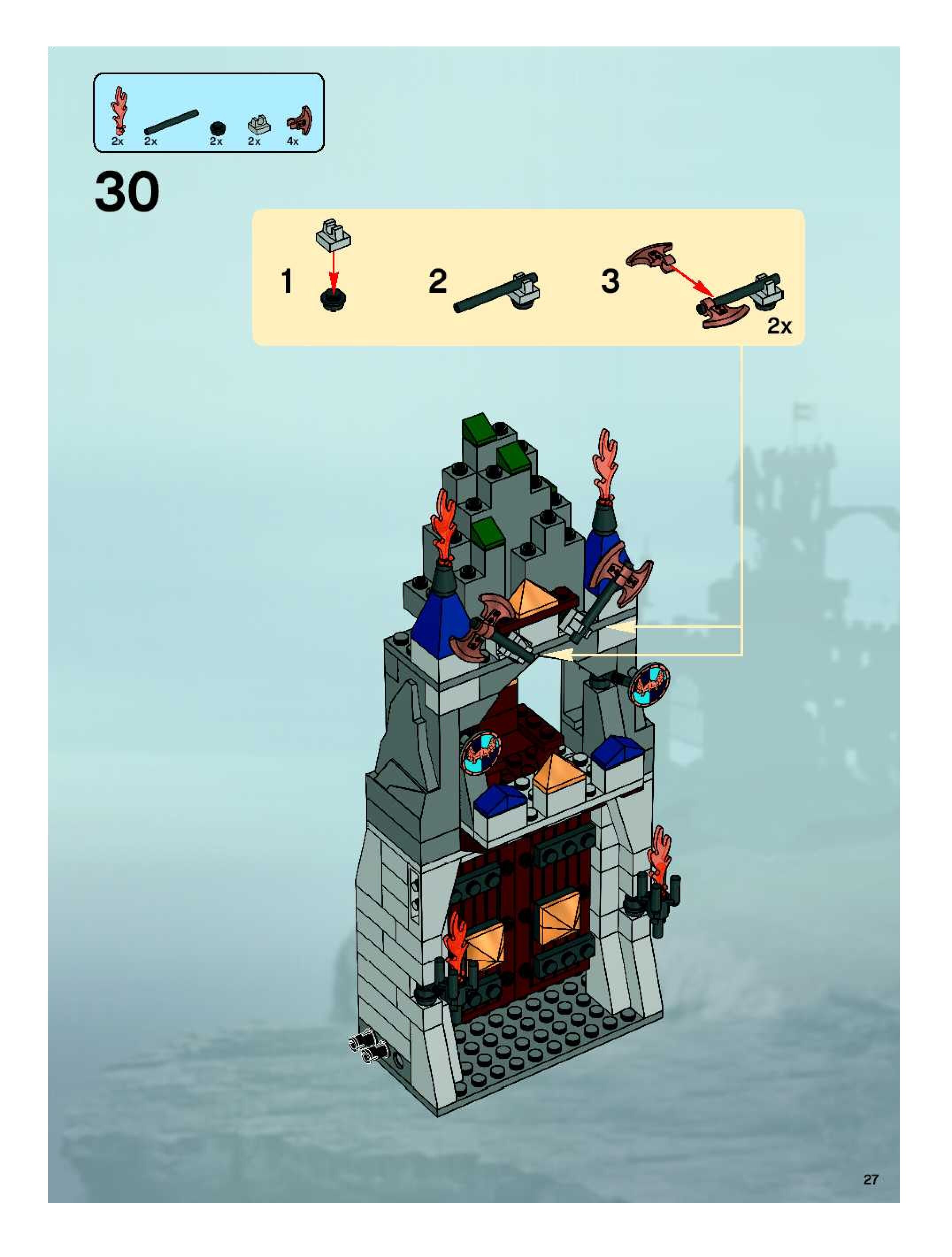 2x 2x 2x 2x 4x

30

1

2

3

2x

27