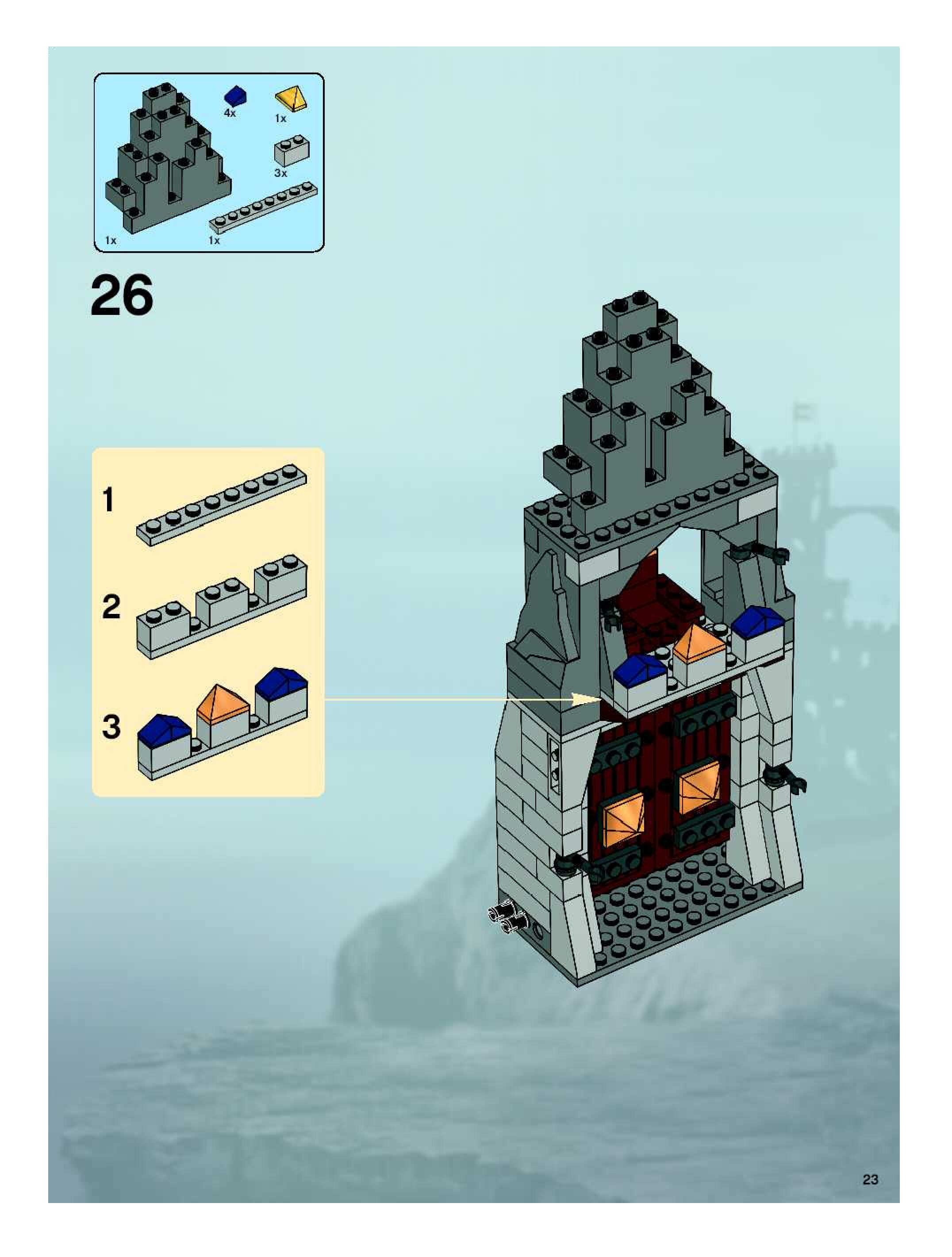 4x
1x
3x
1x
1x

26

1
2
3

23