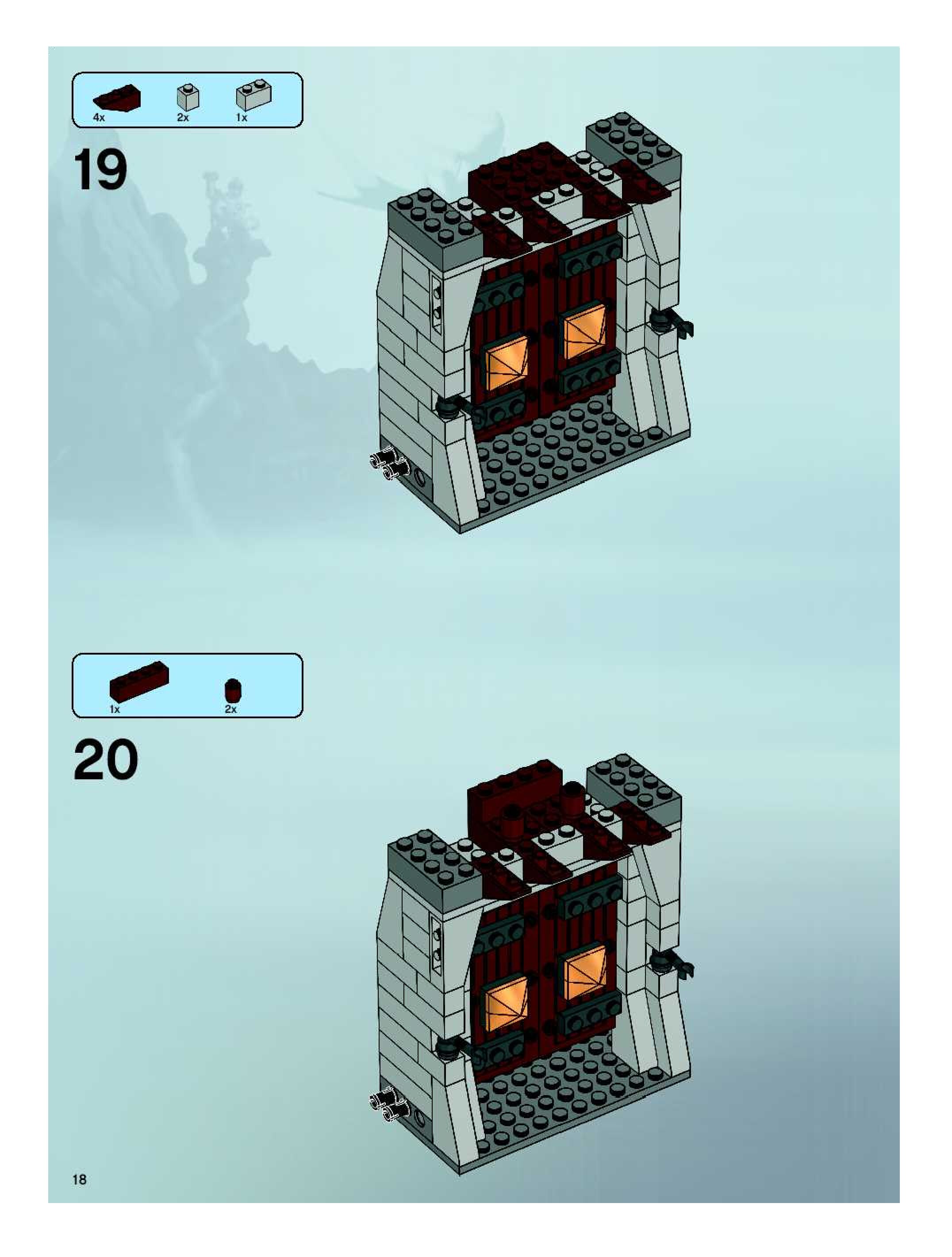 4x
2x
1x

19

1x
2x

20

18