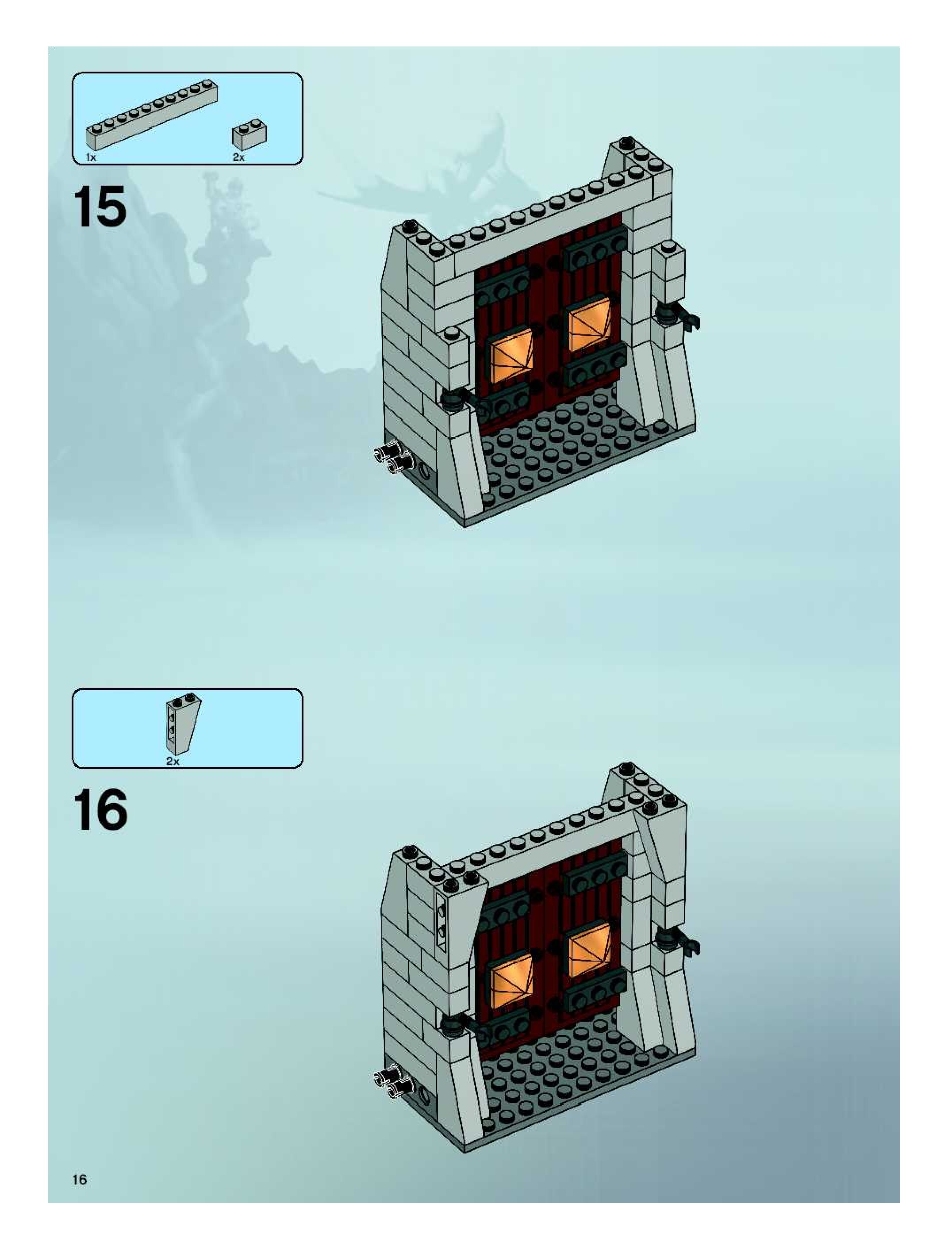 1x
2x
15

2x
16

16