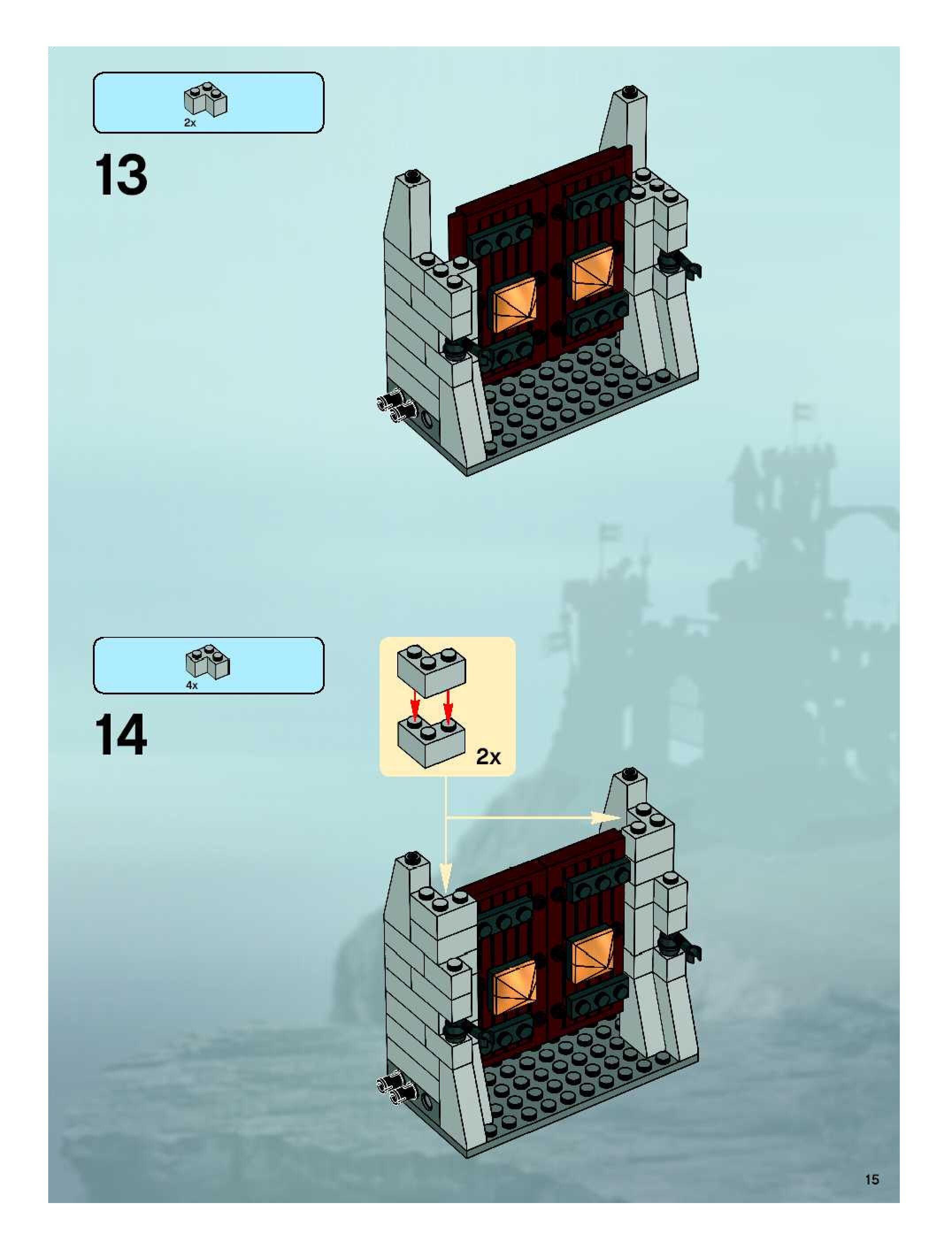 2x

13

4x

14

2x

15