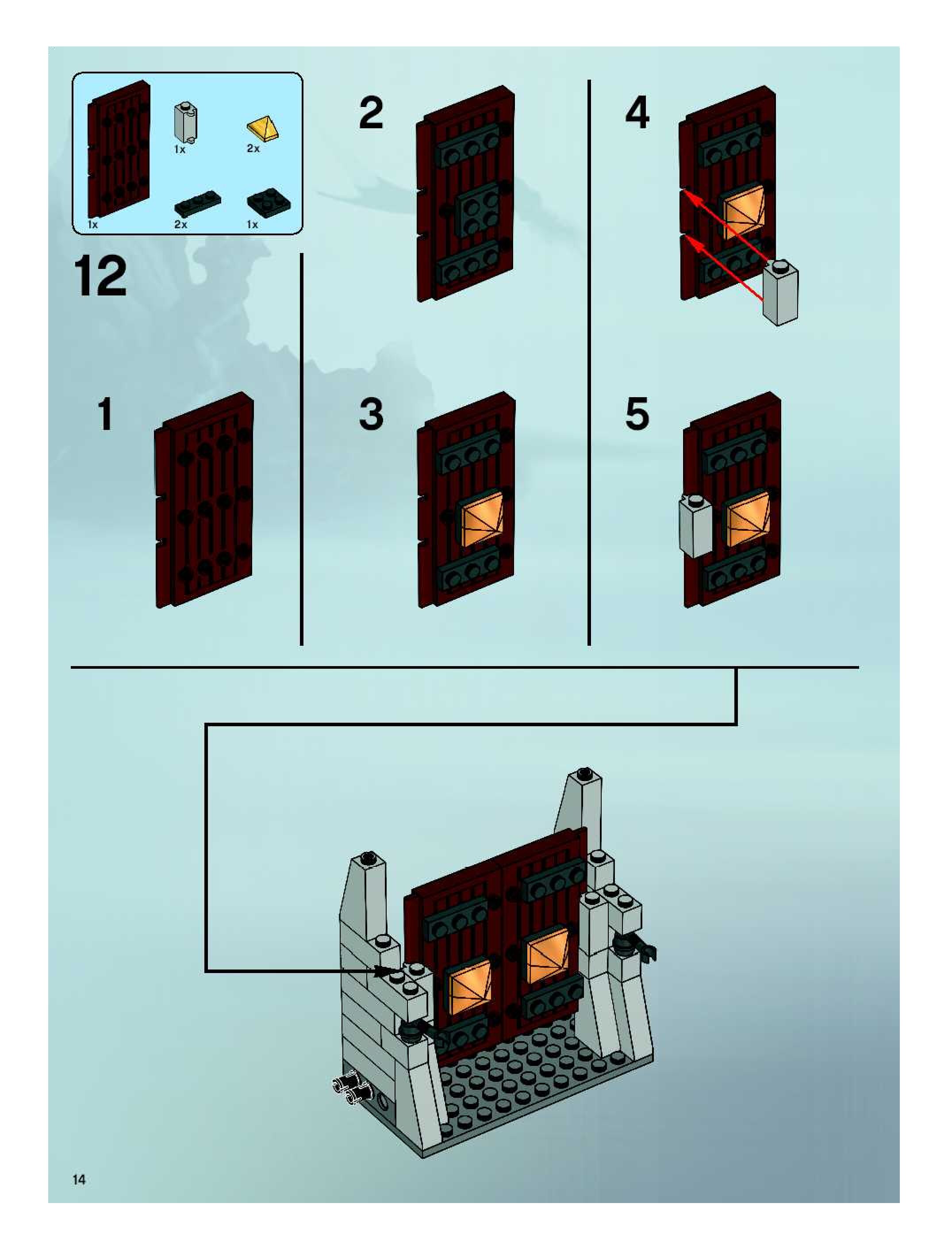 1x
2x
1x
2x
1x

12

1

2

3

4

5

14