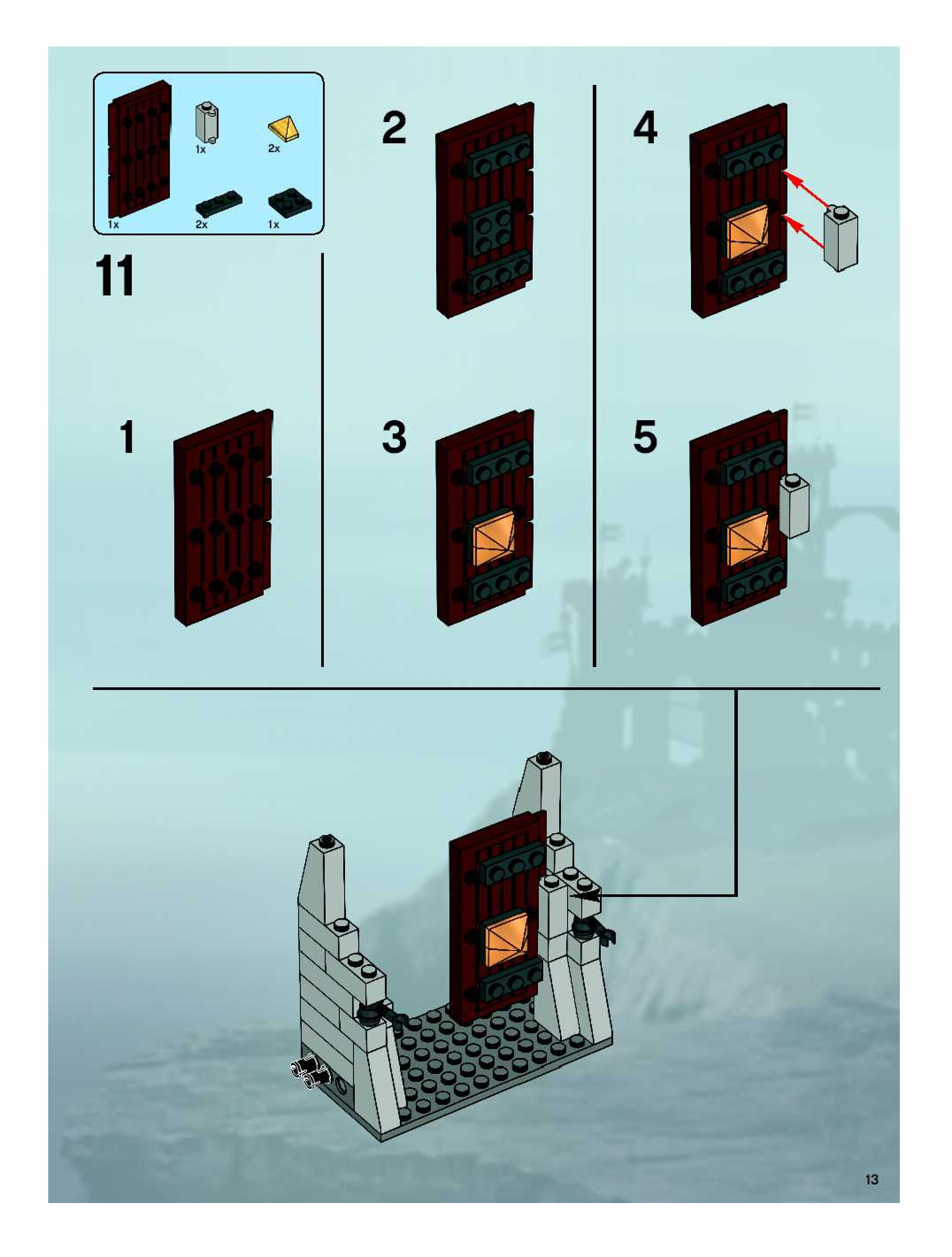 1x
2x
1x
2x
1x

11

1

2

3

4

5

13