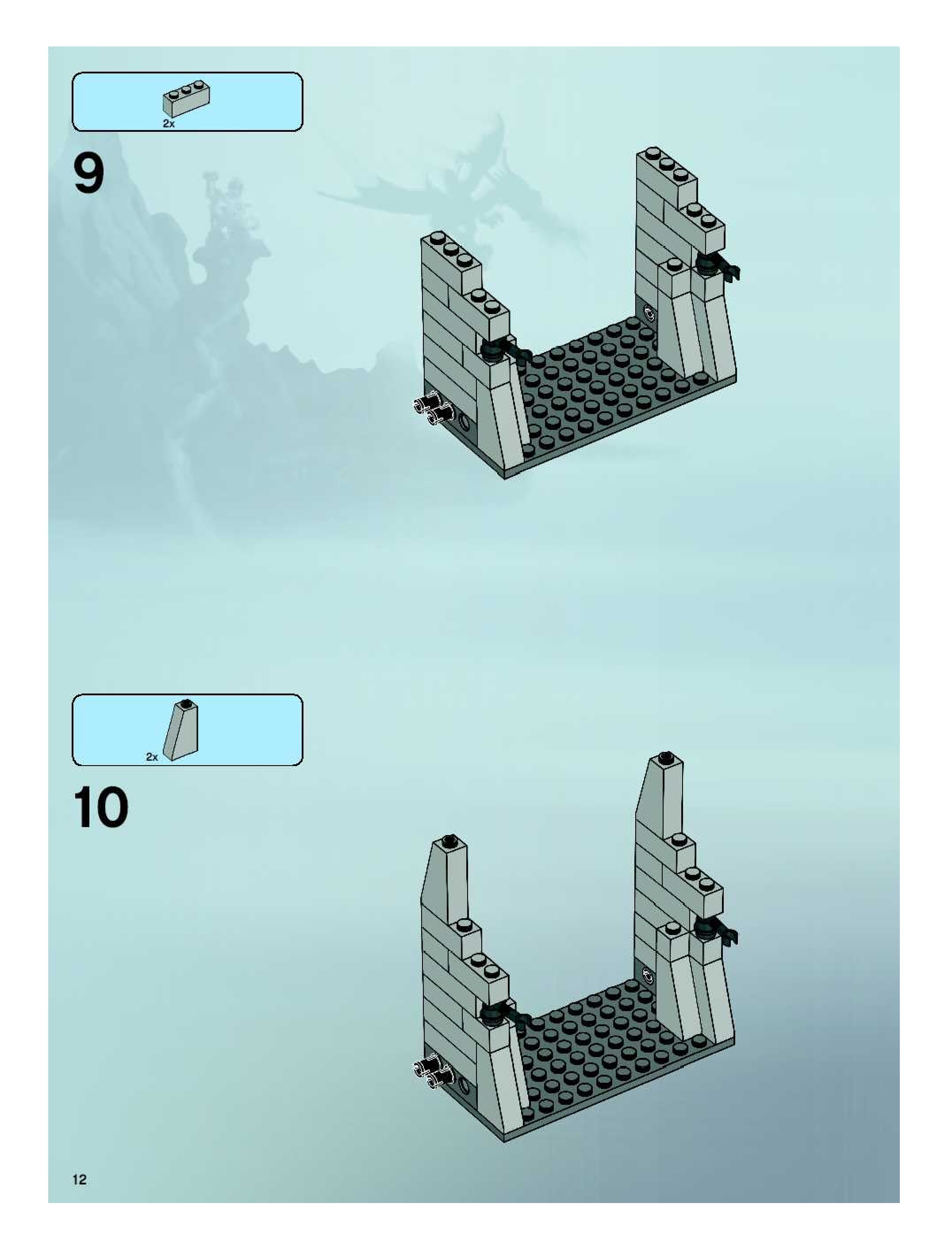 2x

9

2x

10

12