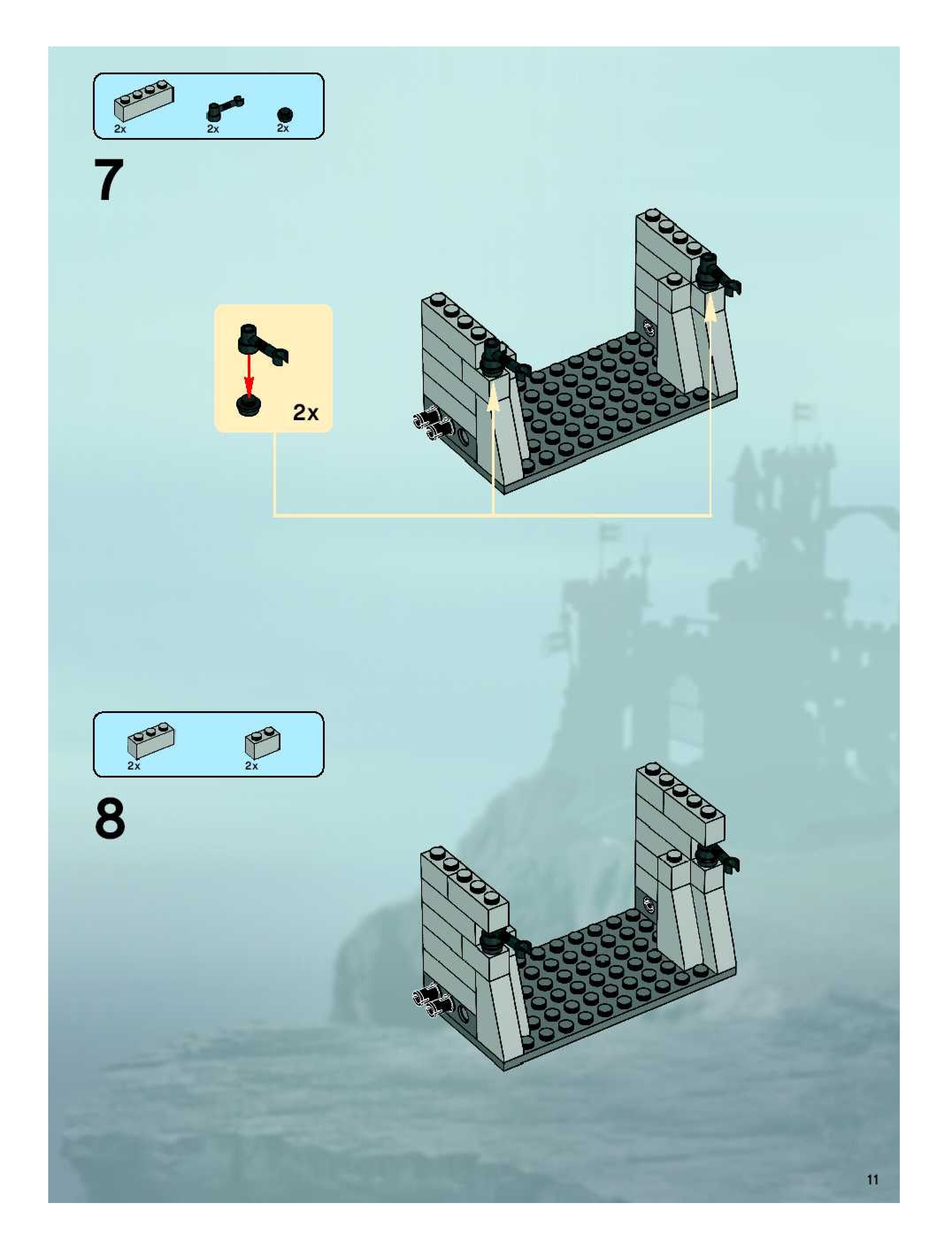 2x 2x 2x

7

2x

2x 2x

8

11