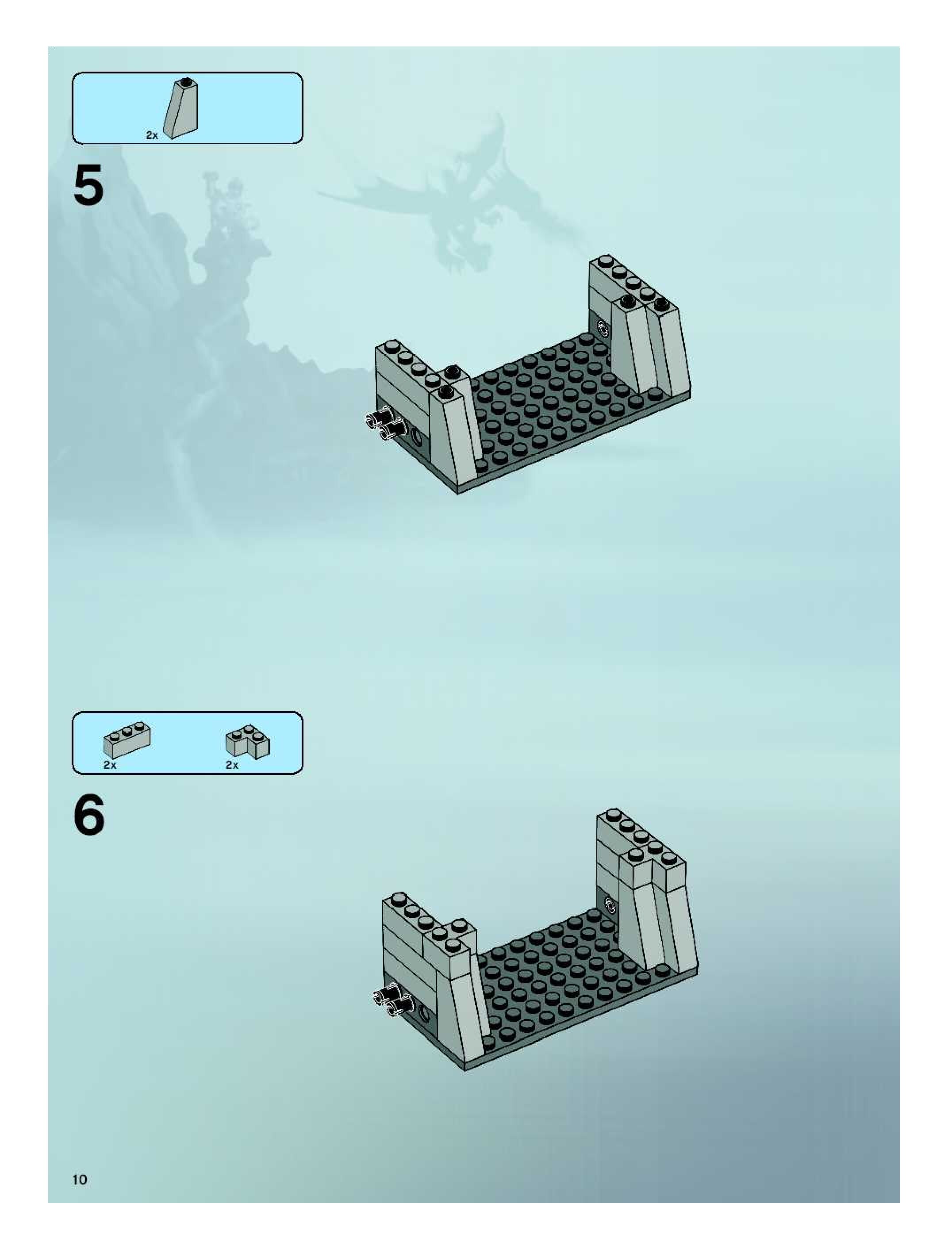 2x

5

2x

2x

6

10