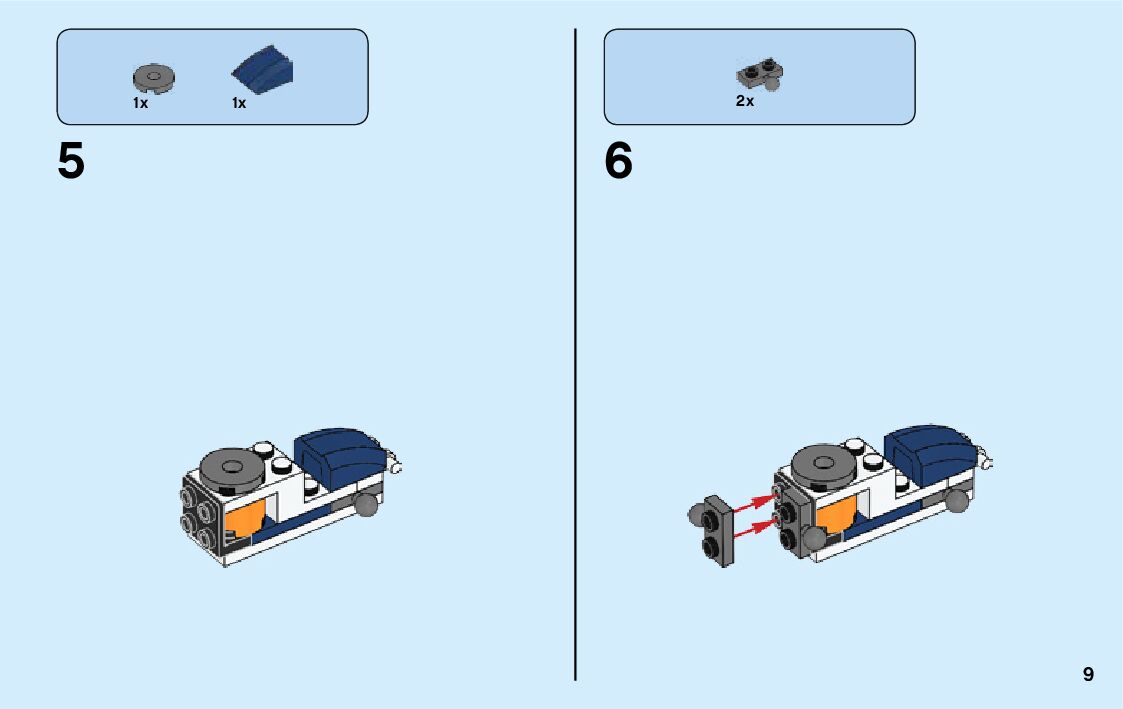 1x 1x

5

2x

6

9