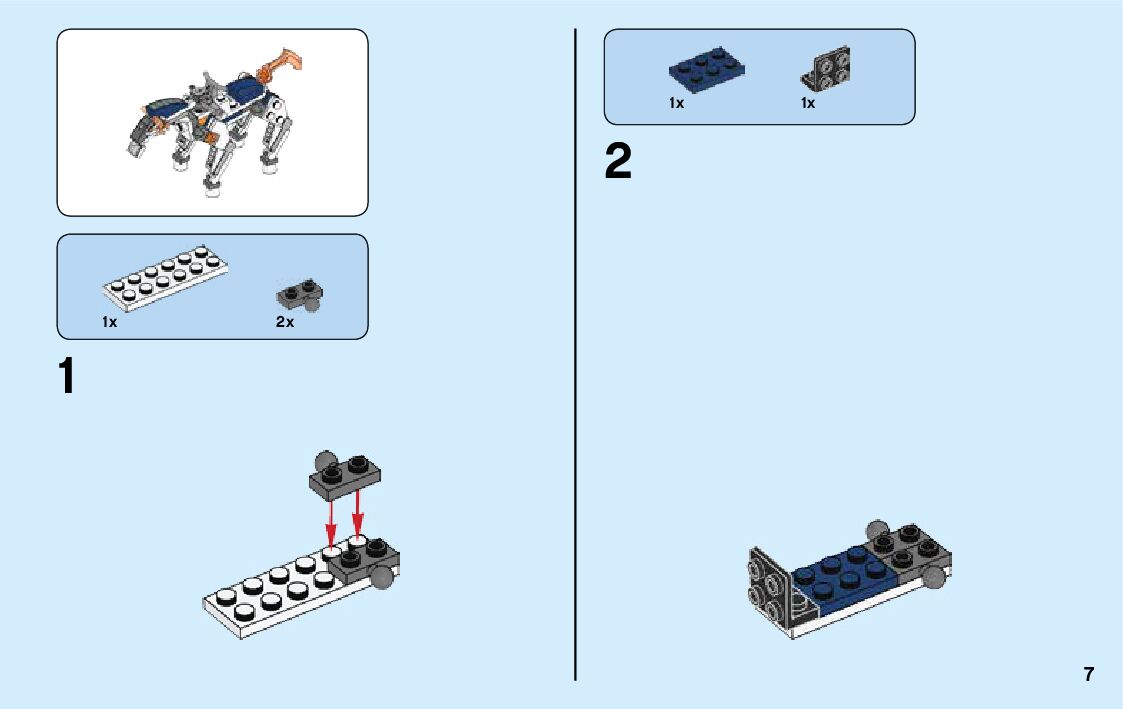 1x

2x

1

1x

1x

2

7