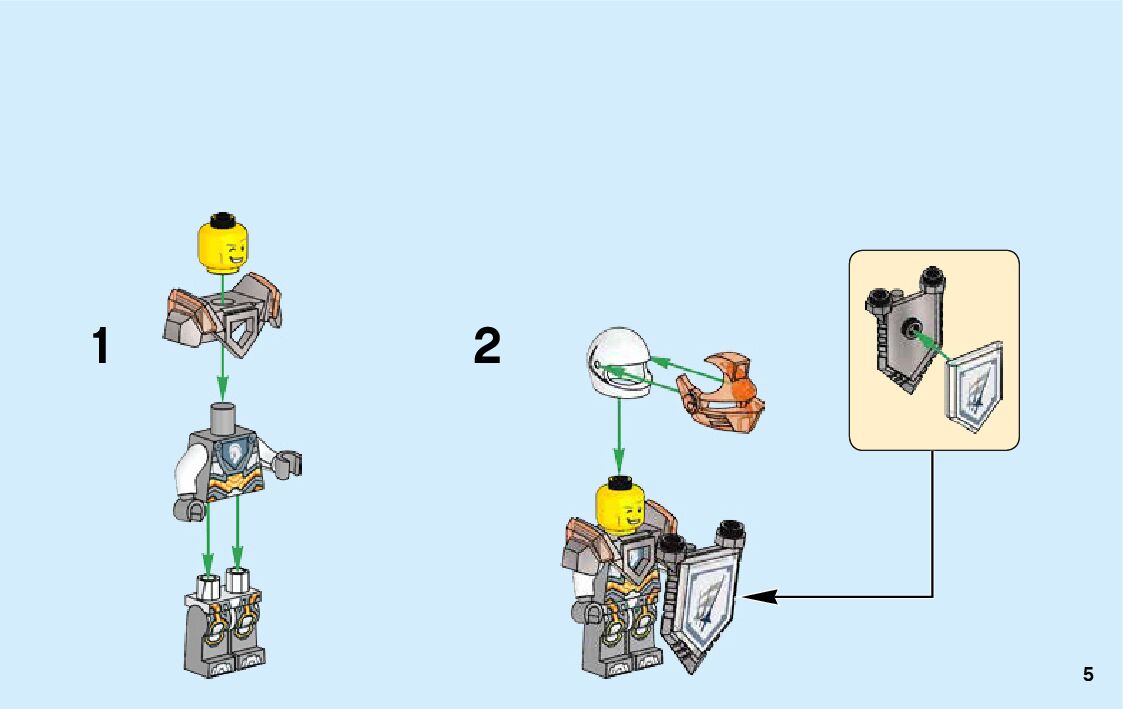 1

2

5