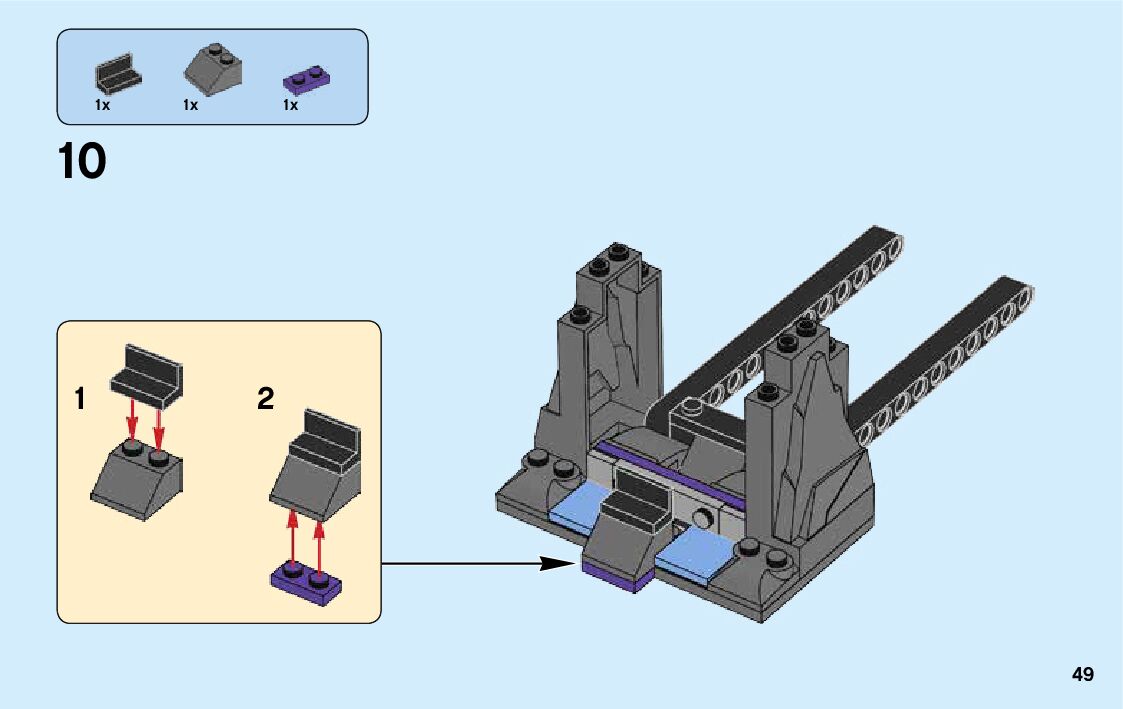 1x 1x 1x

10

1

2

49