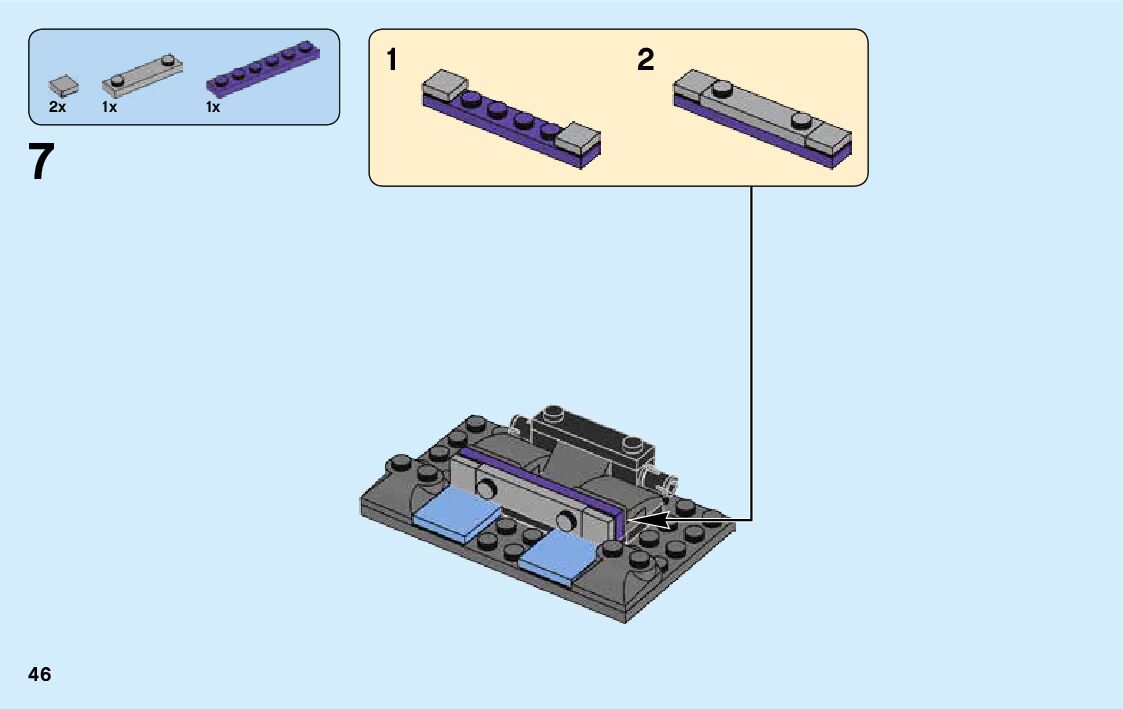 2x 1x 1x

7

1

2

46