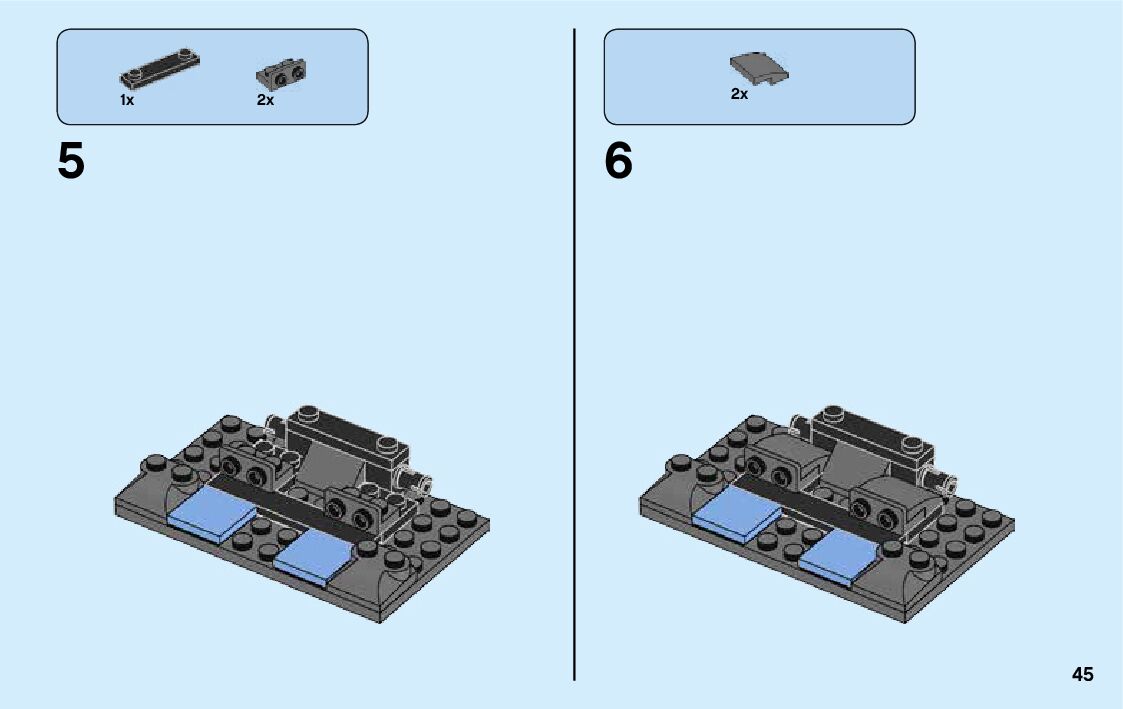 1x 2x

5

2x

6

45