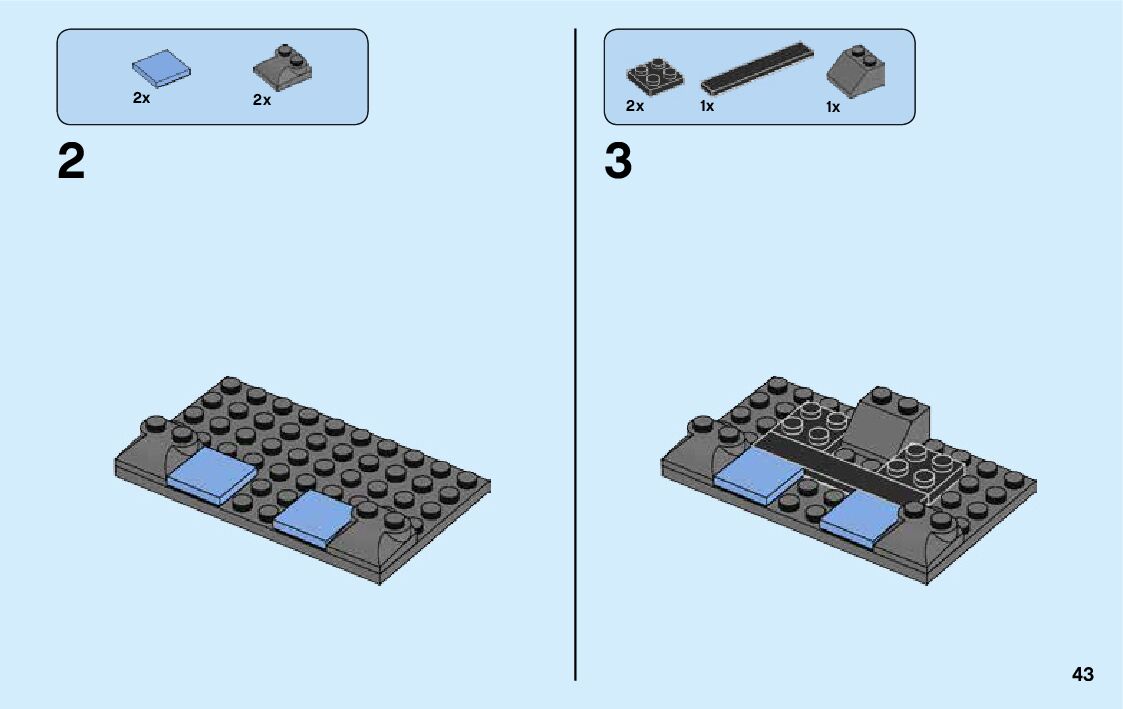 2x 2x

2

2x 1x 1x

3

43