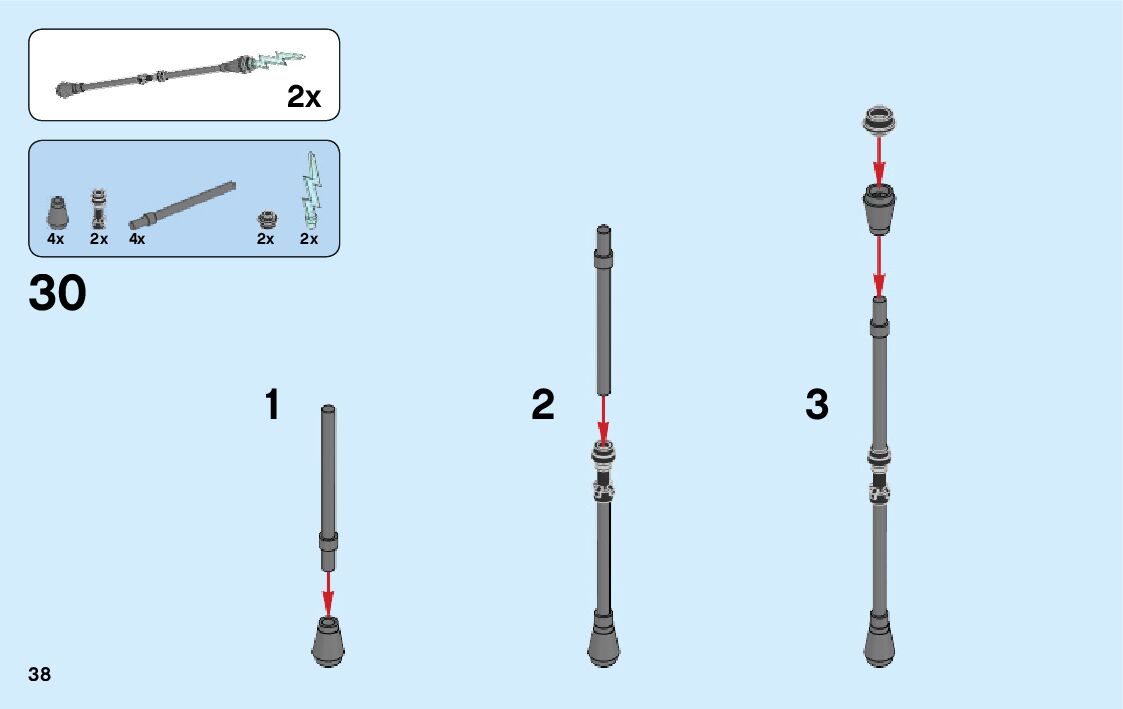 2x

4x 2x 4x 2x 2x

30

1

2

3

38