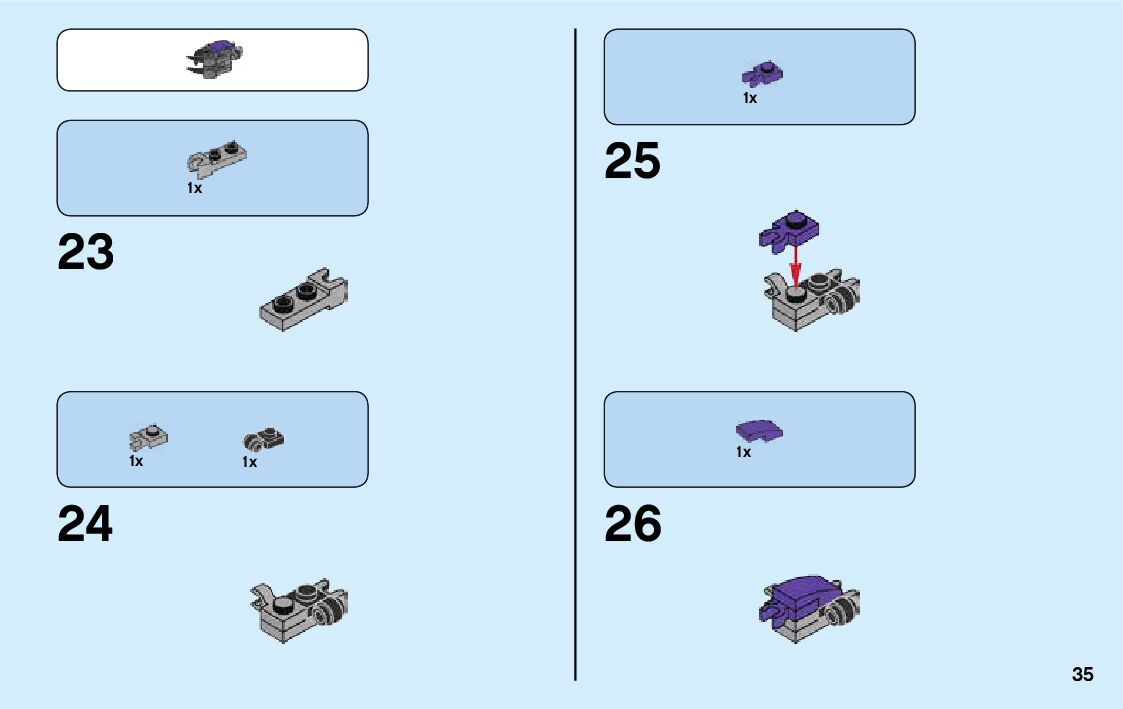 1x

23

1x

1x

24

1x

25

1x

26

35