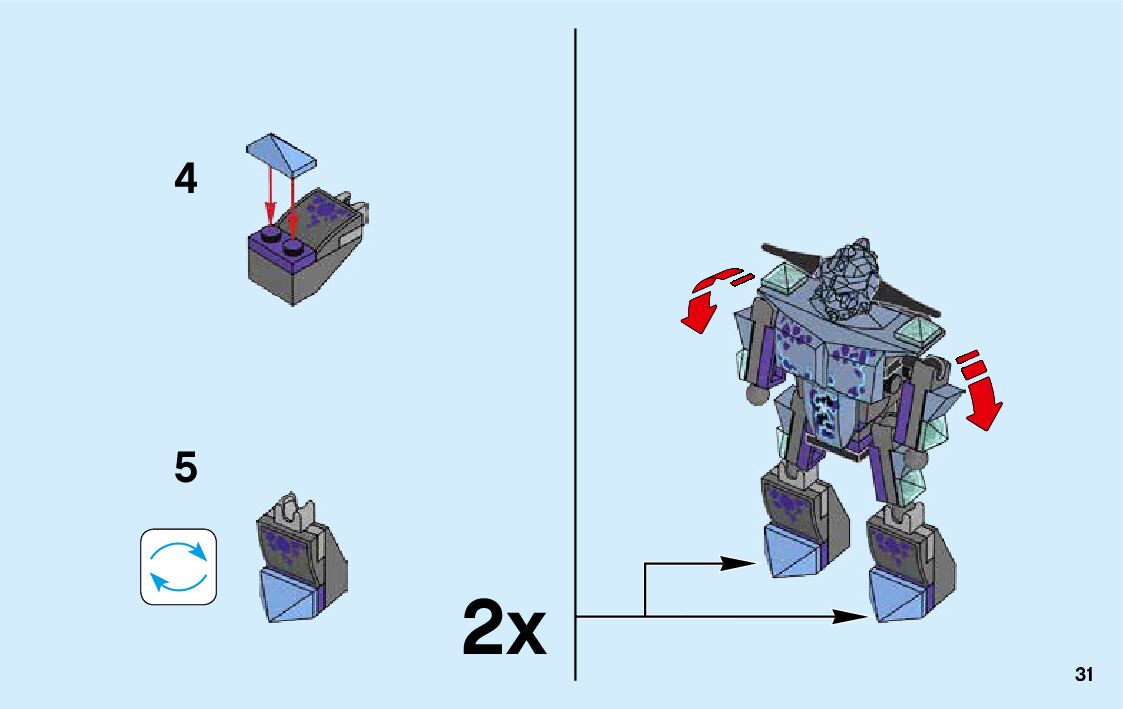 4

5

2x

31