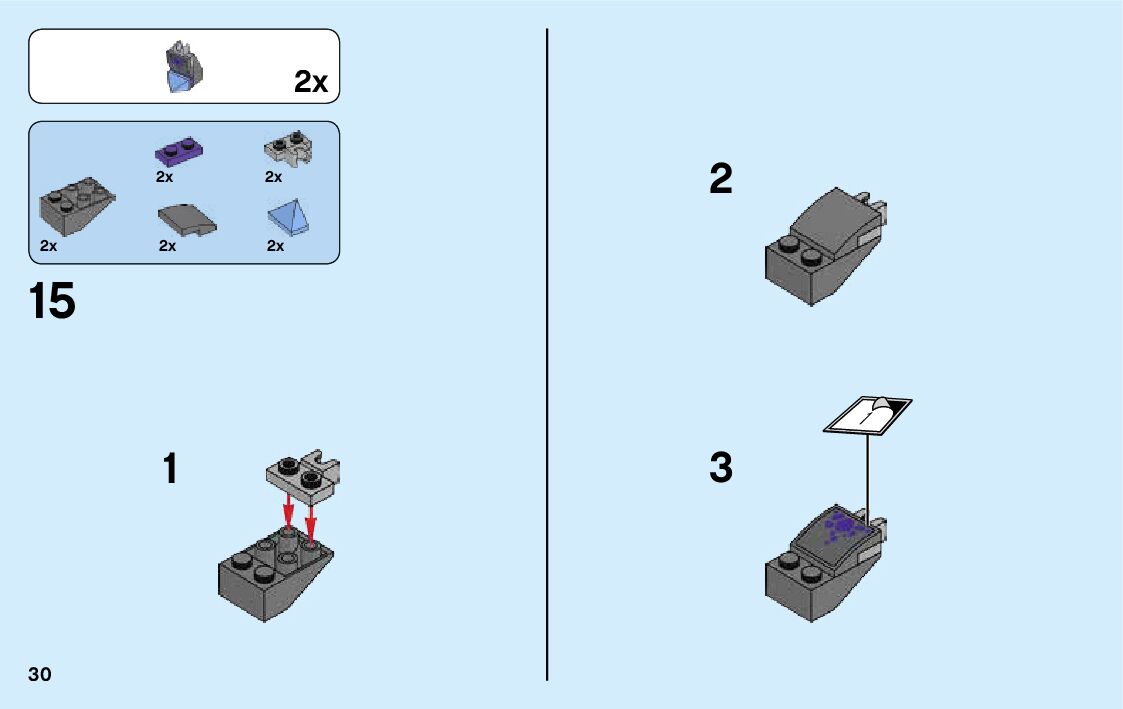 2x

2x
2x
2x
2x
2x

15

1

2

3

30