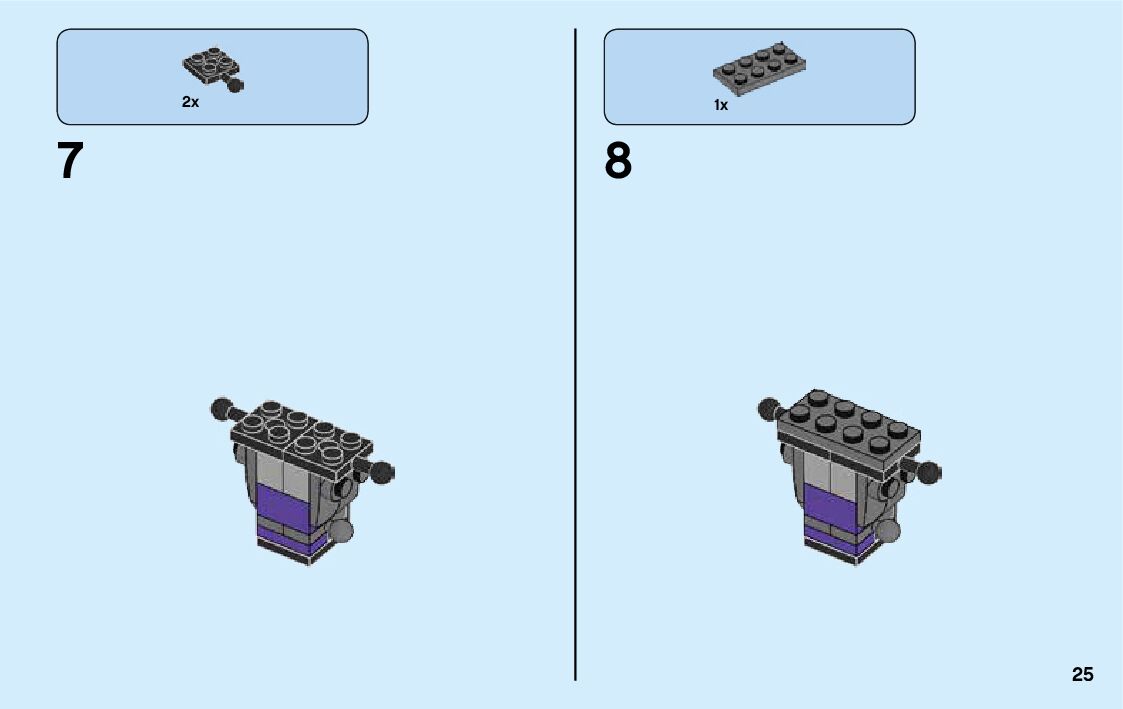 2x

7

1x

8

25