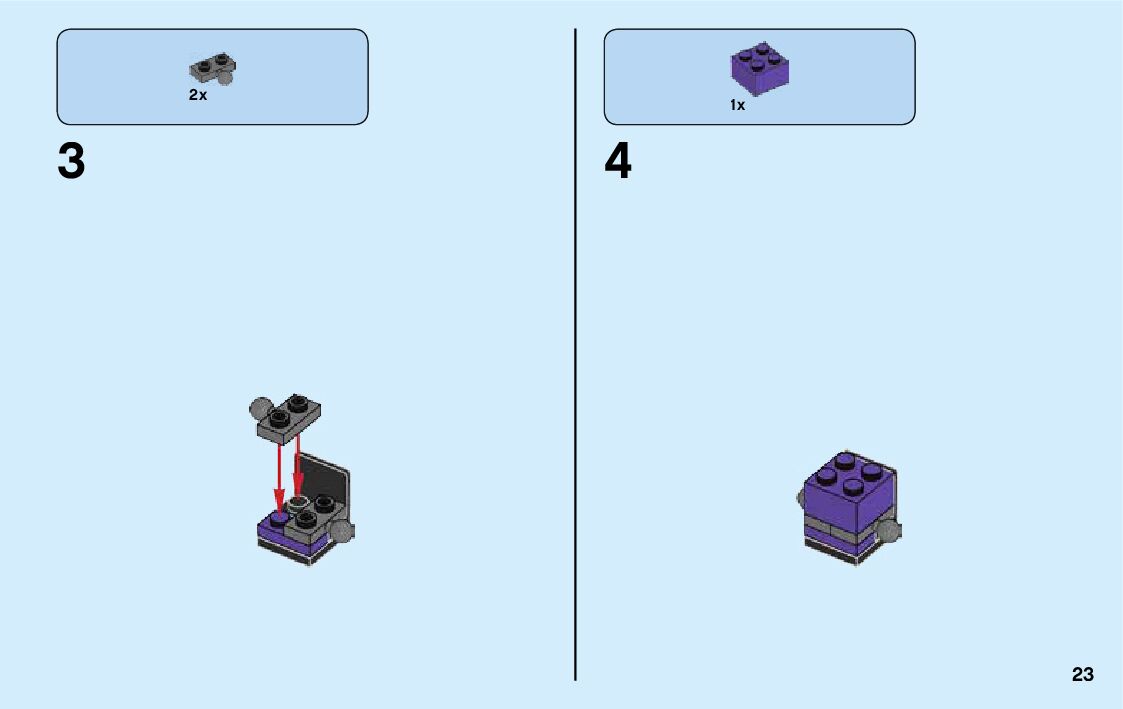 2x

3

1x

4

23