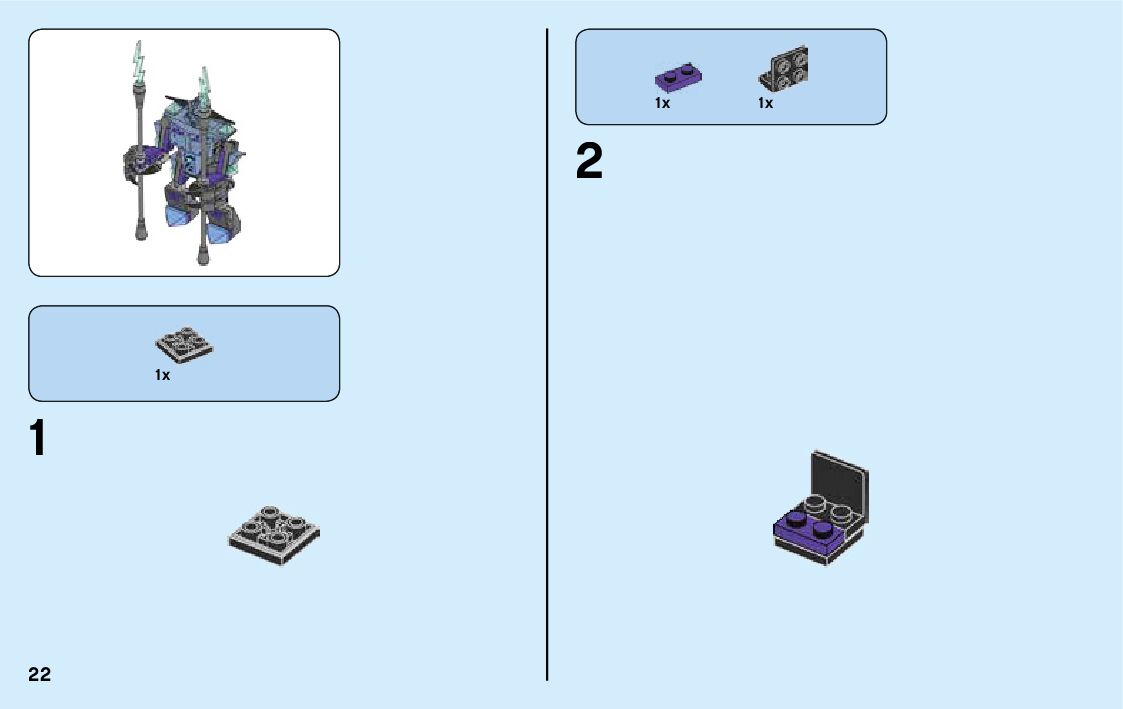 1x

1

22

1x 1x

2