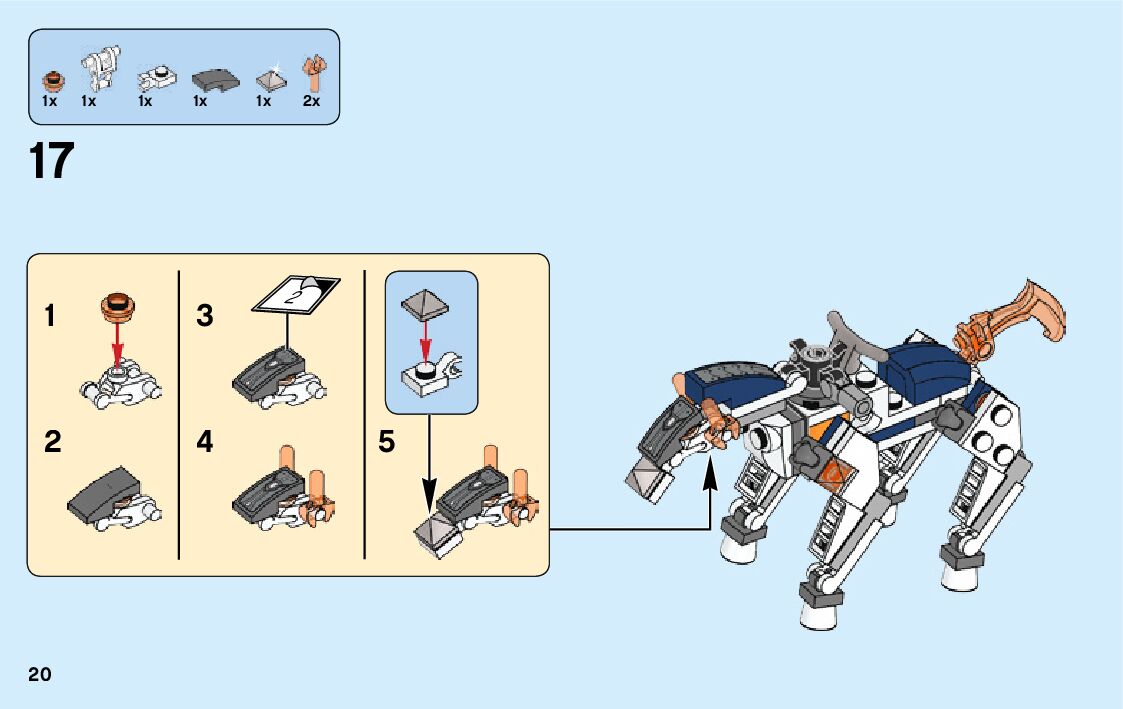 1x 1x 1x 1x 1x 2x

17

1

2

3

2

4

5

20