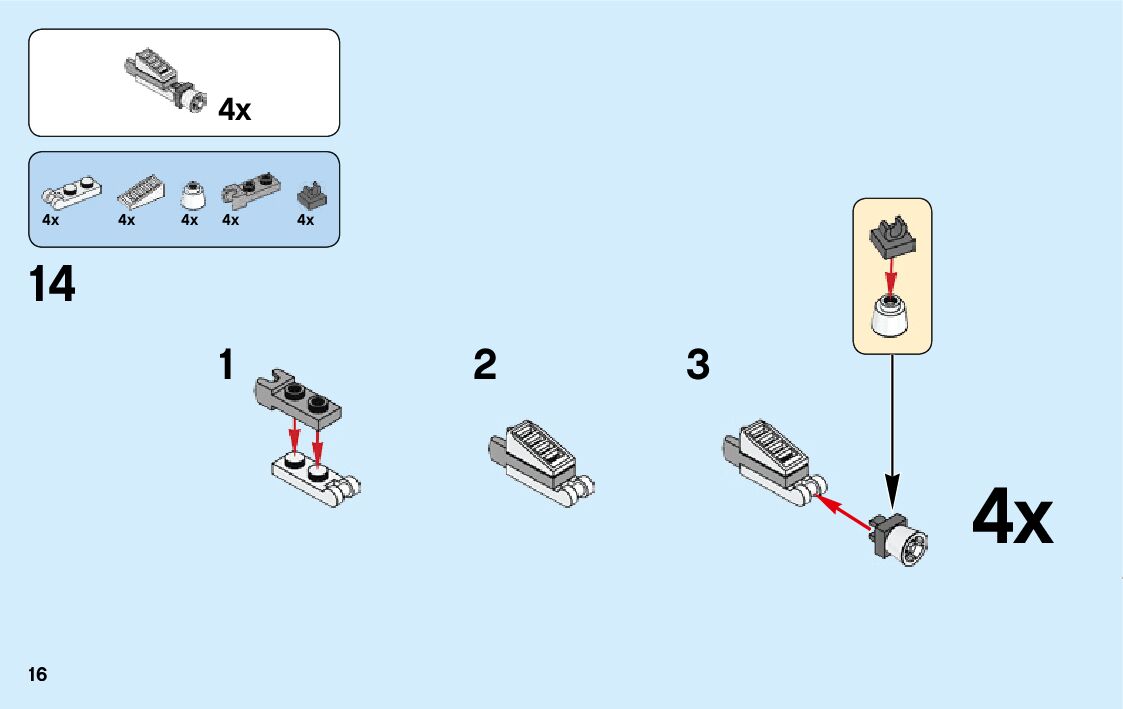 4x

4x 4x 4x 4x 4x

14

1

2

3

4x

16