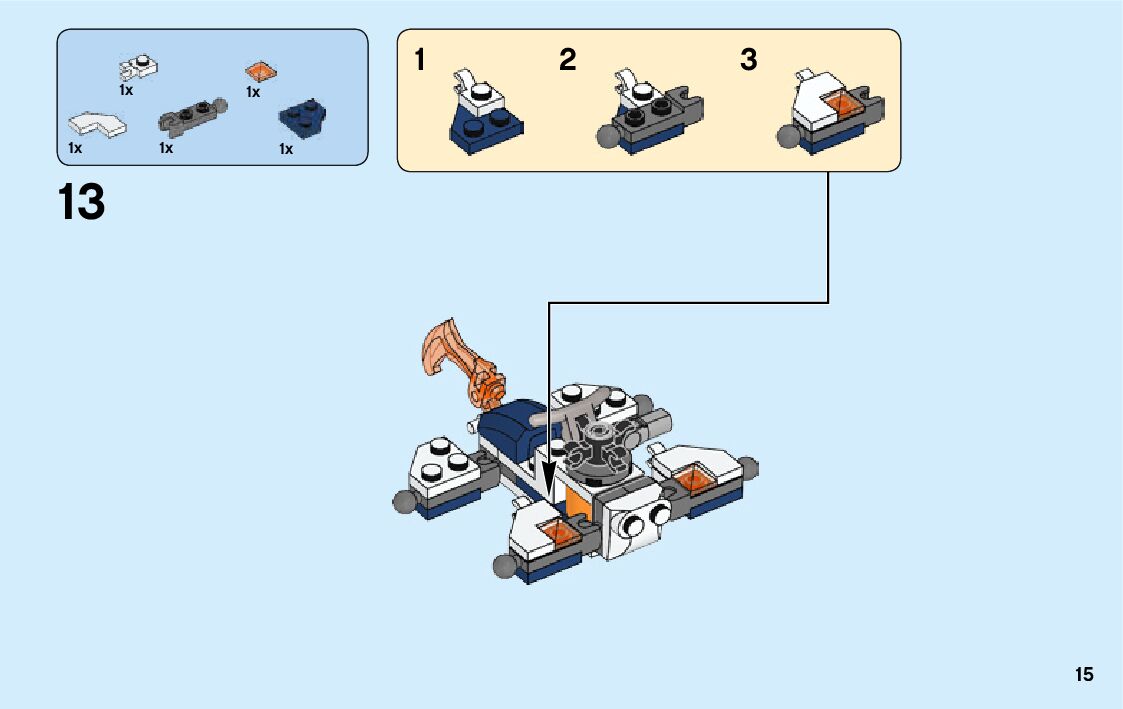 1x
1x
1x
1x
1x

13

1
2
3

15