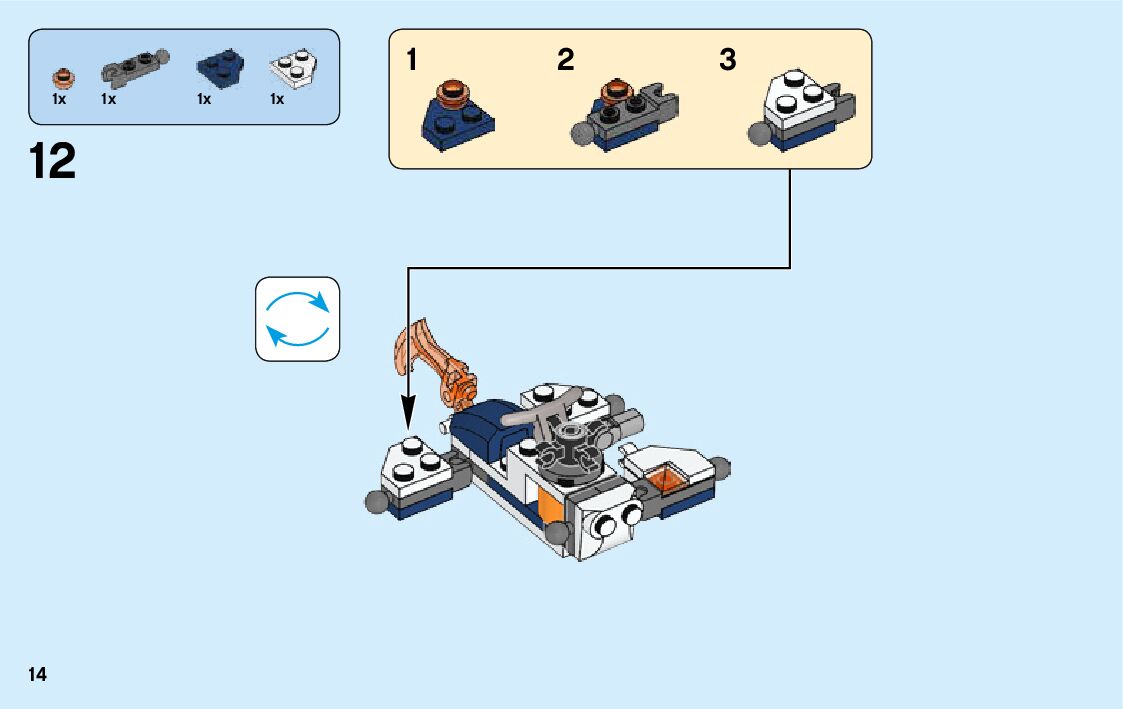 1x 1x 1x 1x

12

1 2 3

14