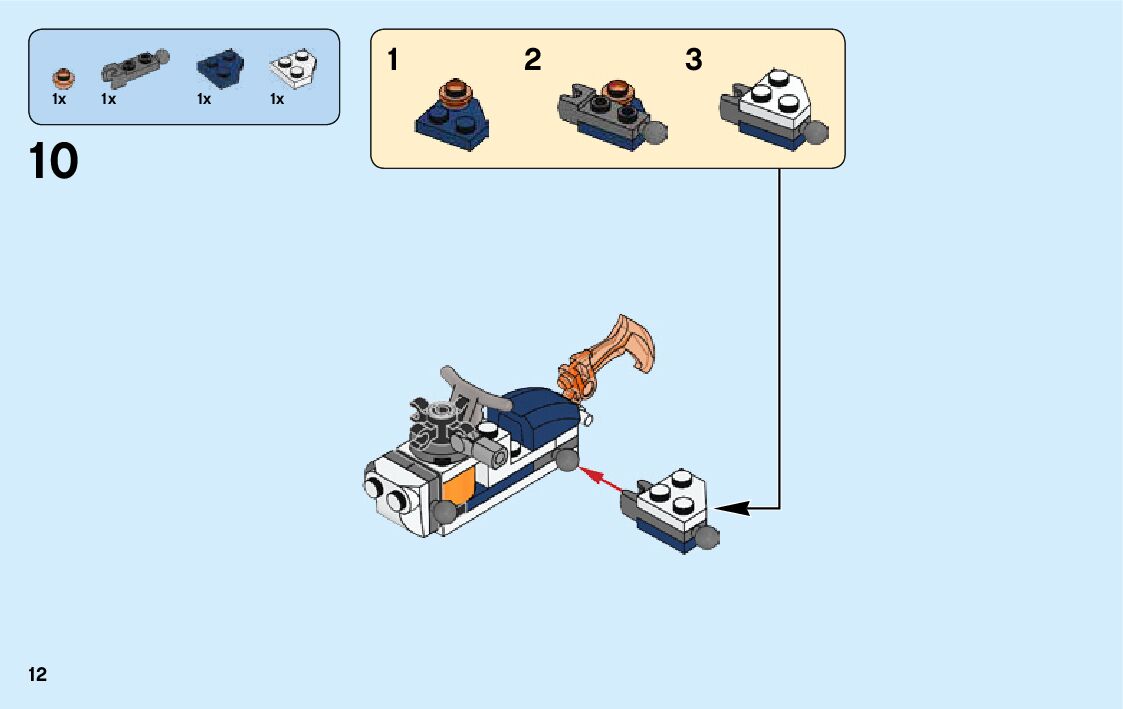 1x 1x 1x 1x

10

1 2 3

12