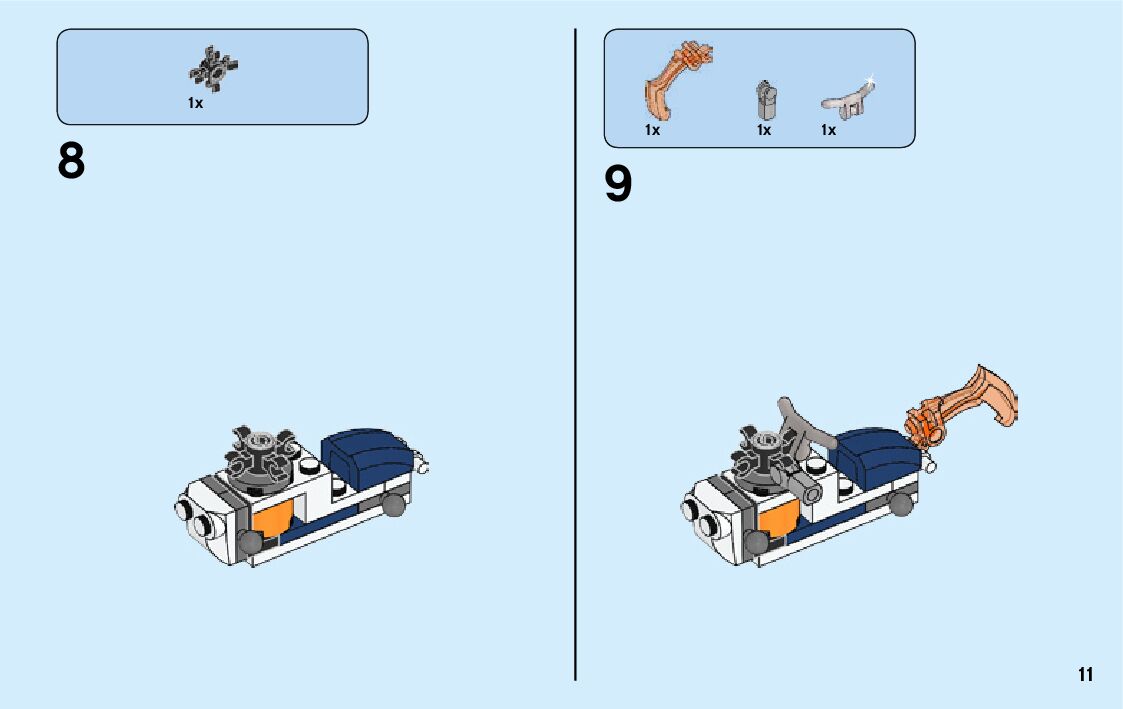 1x

8

1x 1x 1x

9

11