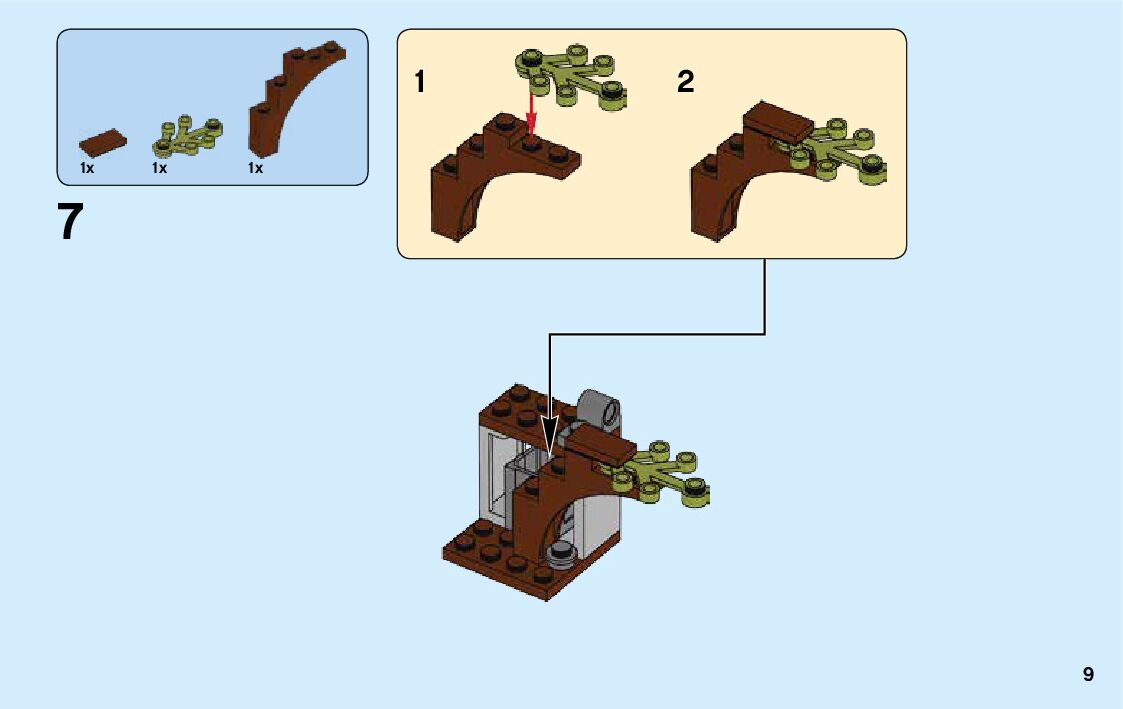 1x 1x 1x

7

1

2

9