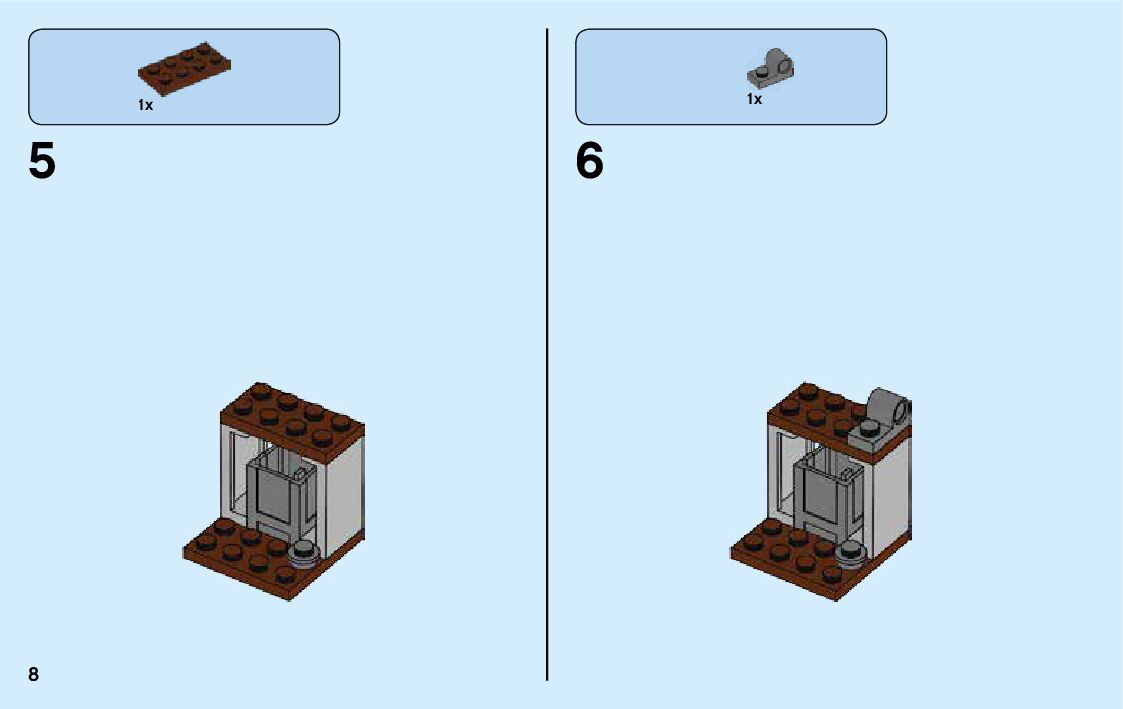 1x

5

1x

6

8