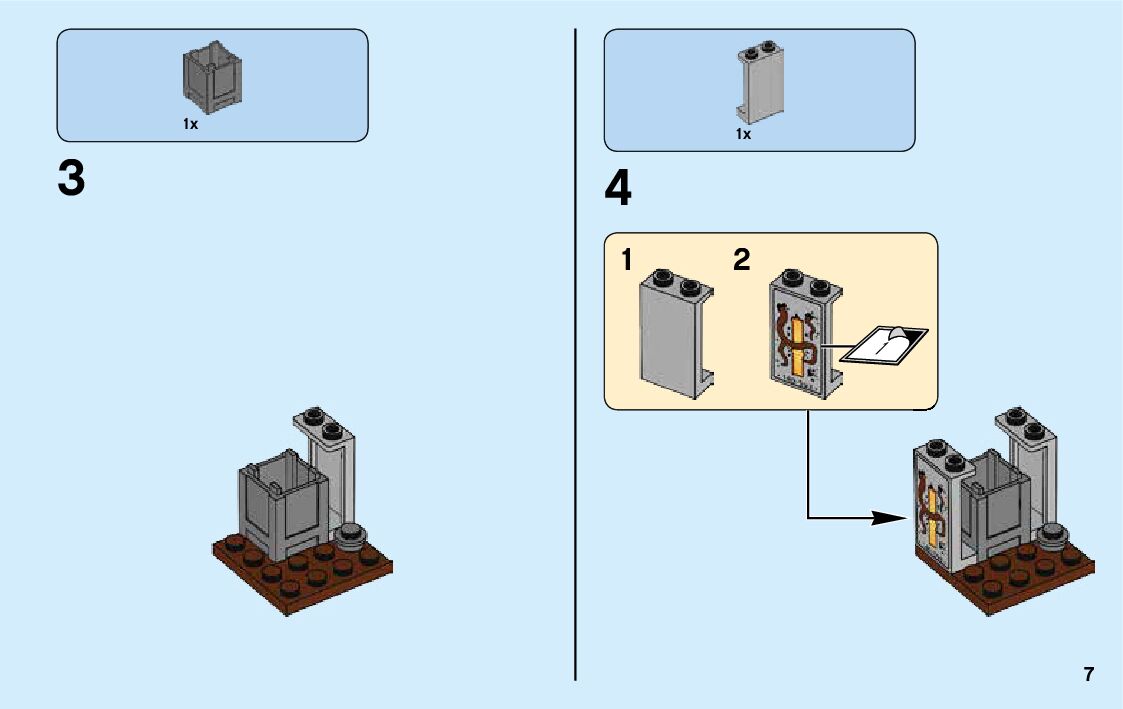 1x

3

1x

4

1

2

7