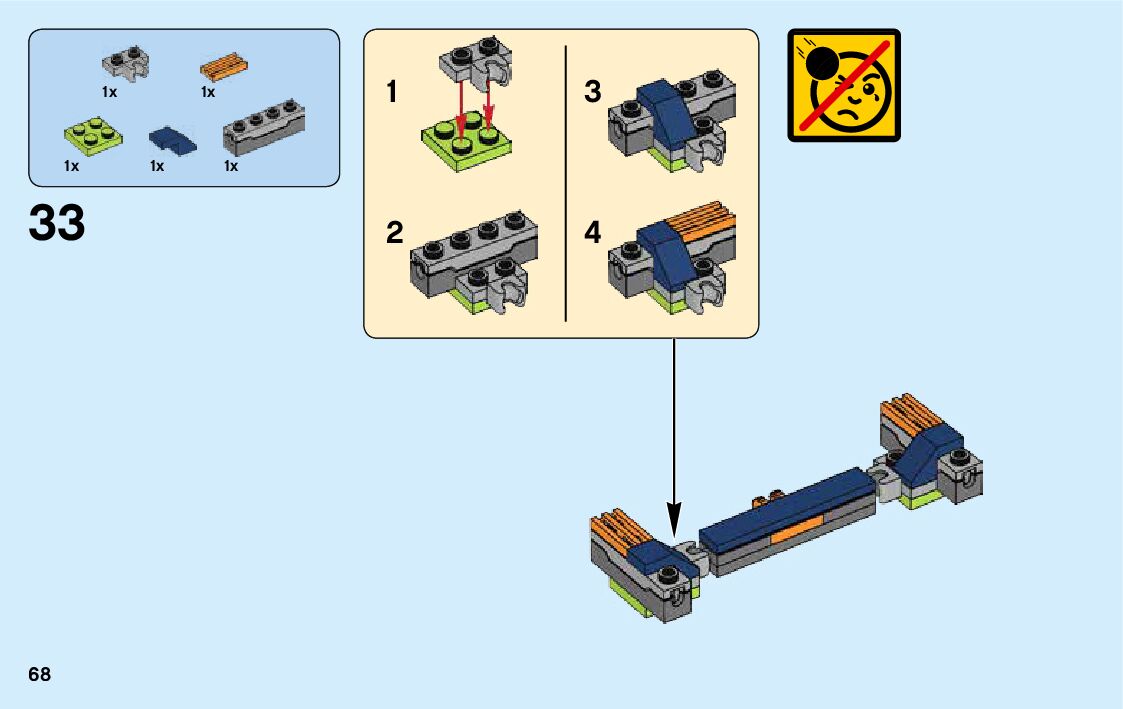 1x
1x
1x
1x
1x

33

1
2
3
4

68