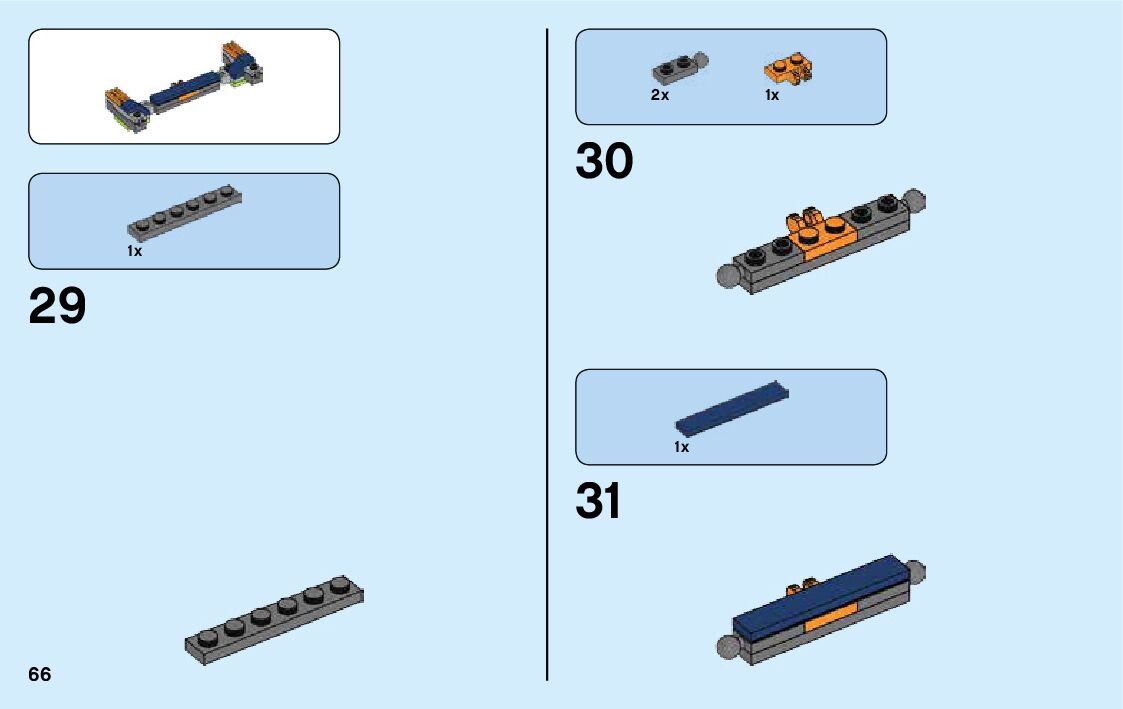 1x

29

66

2x 1x

30

1x

31