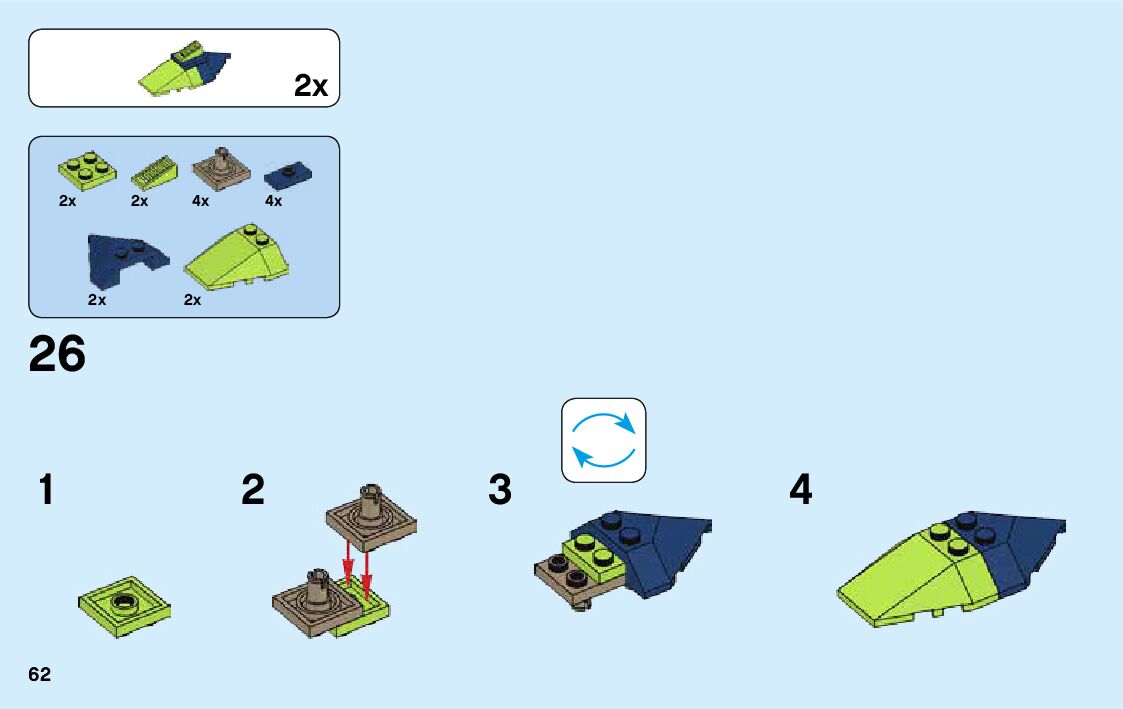 2x

2x 2x 4x 4x

2x 2x

26

1

2

3

4

62