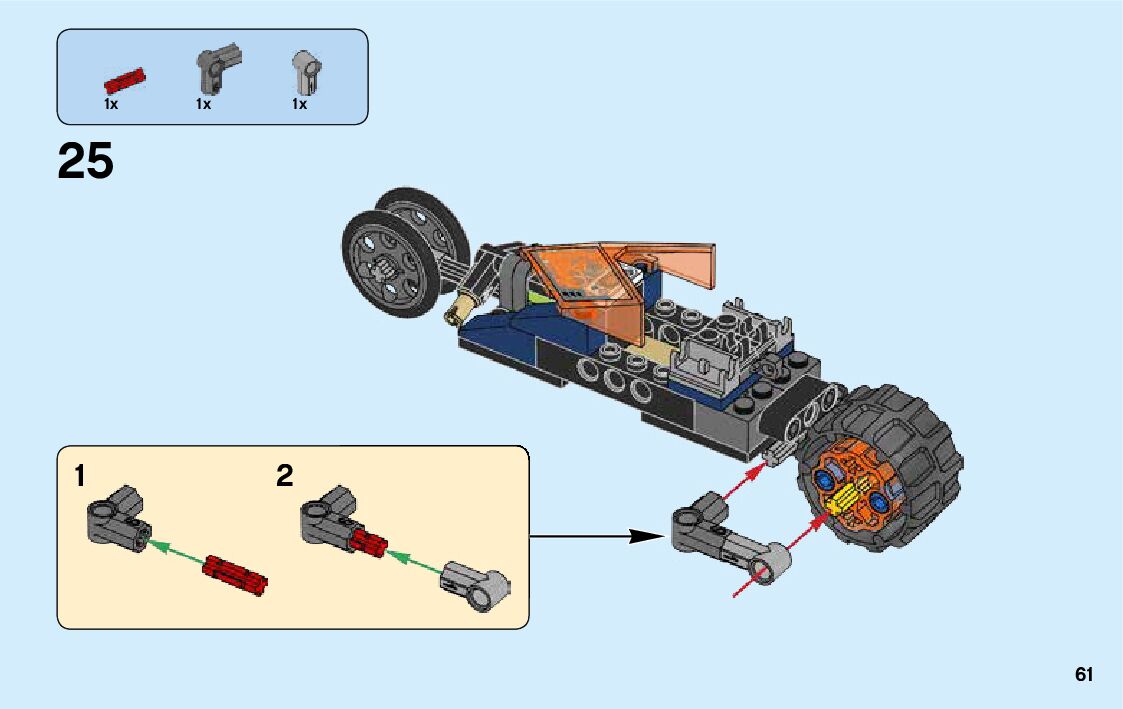 1x
1x
1x

25

1

2

61