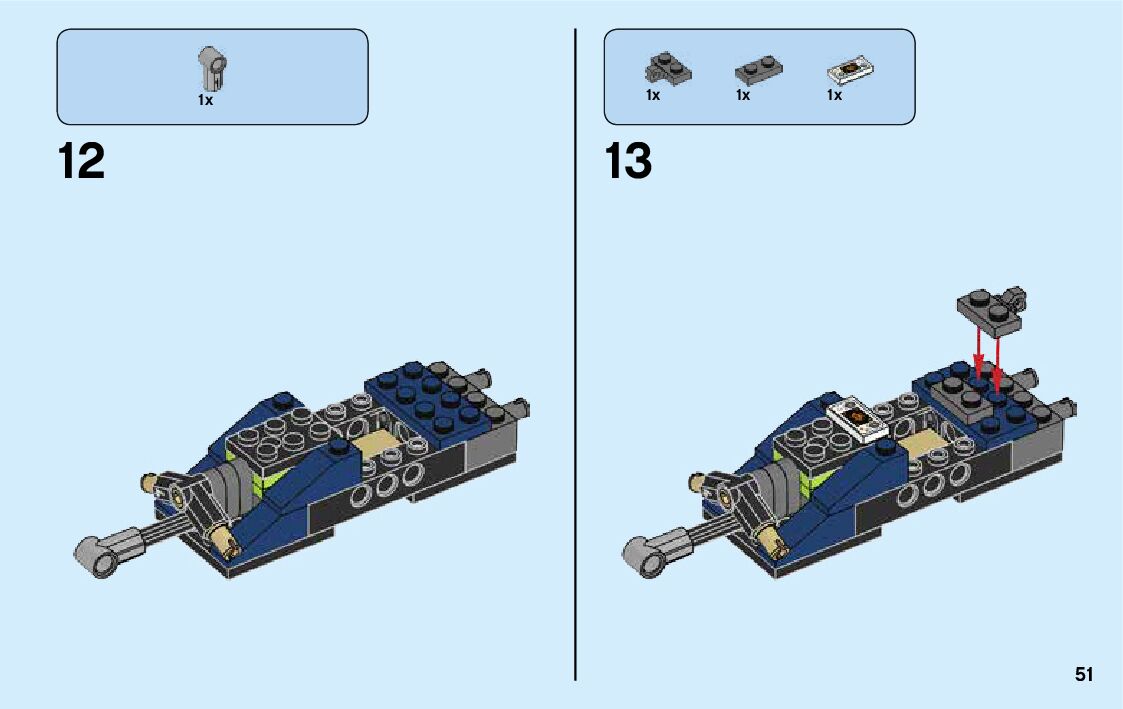 1x

12

1x 1x 1x

13

51