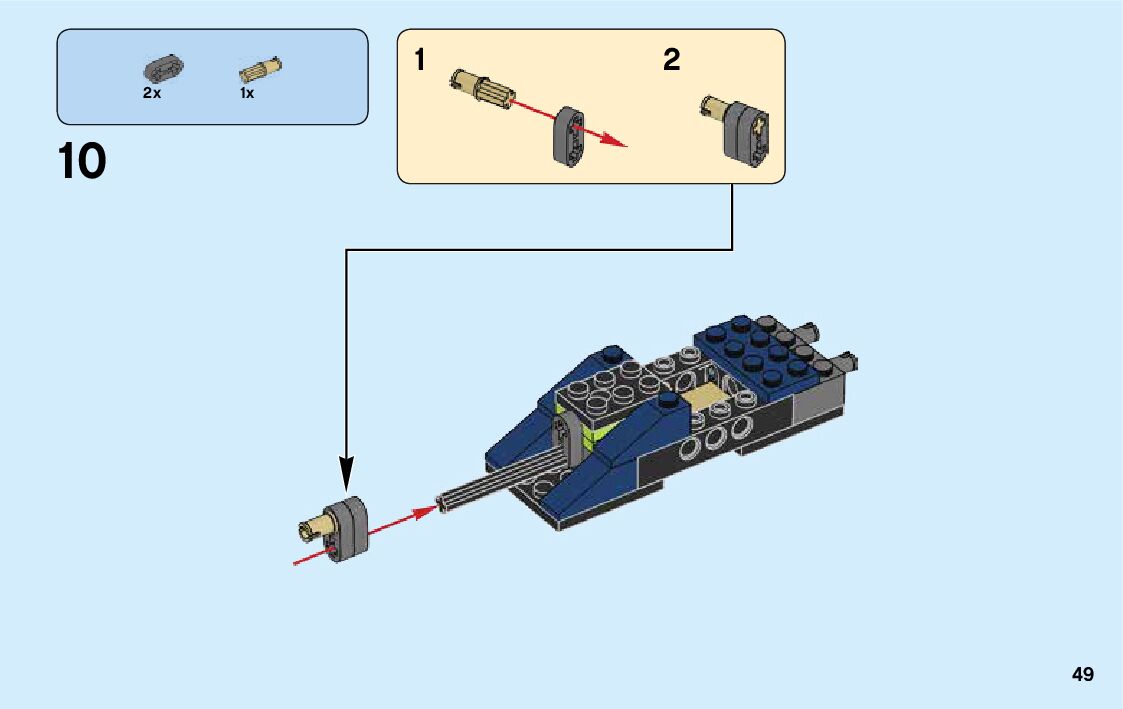 2x
1x

10

1

2

49