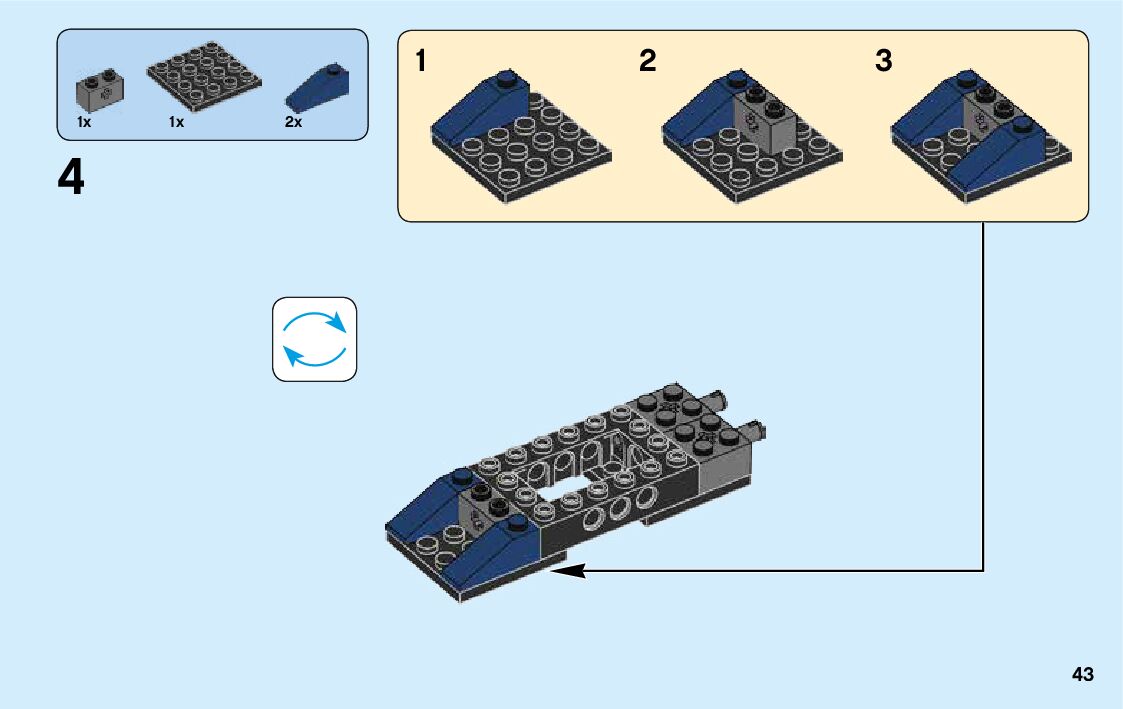 1x 1x 2x

4

1 2 3

43