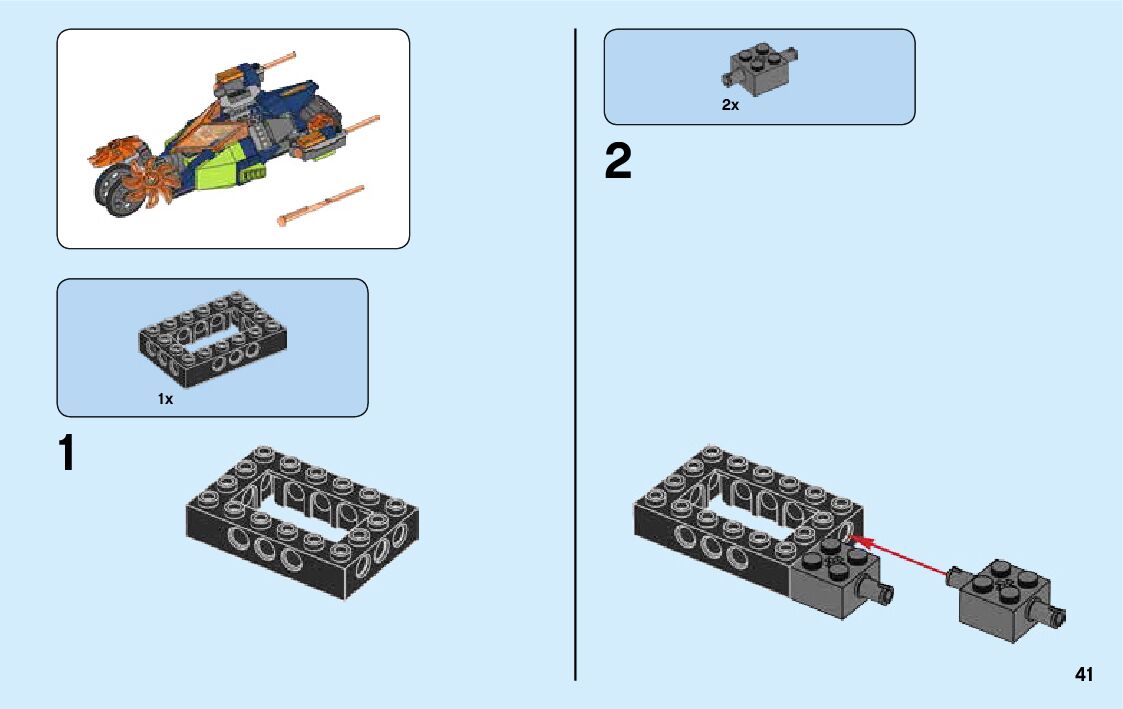 1x

1

2x

2

41