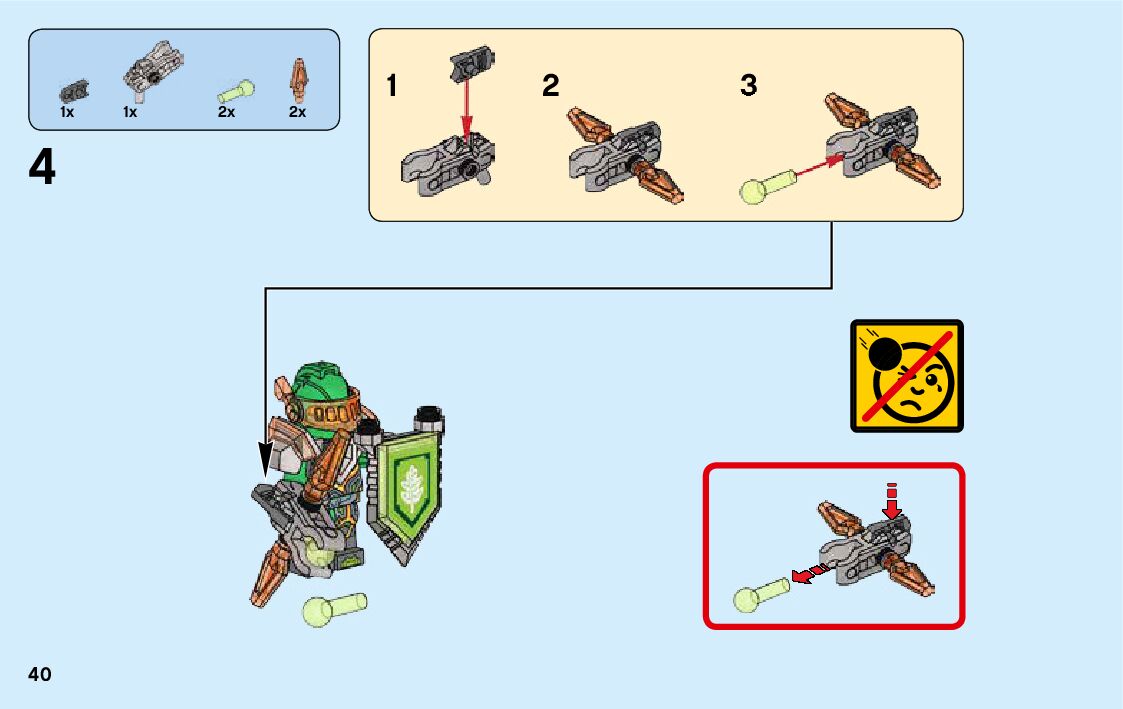 1x 1x 2x 2x

4

1

2

3

40