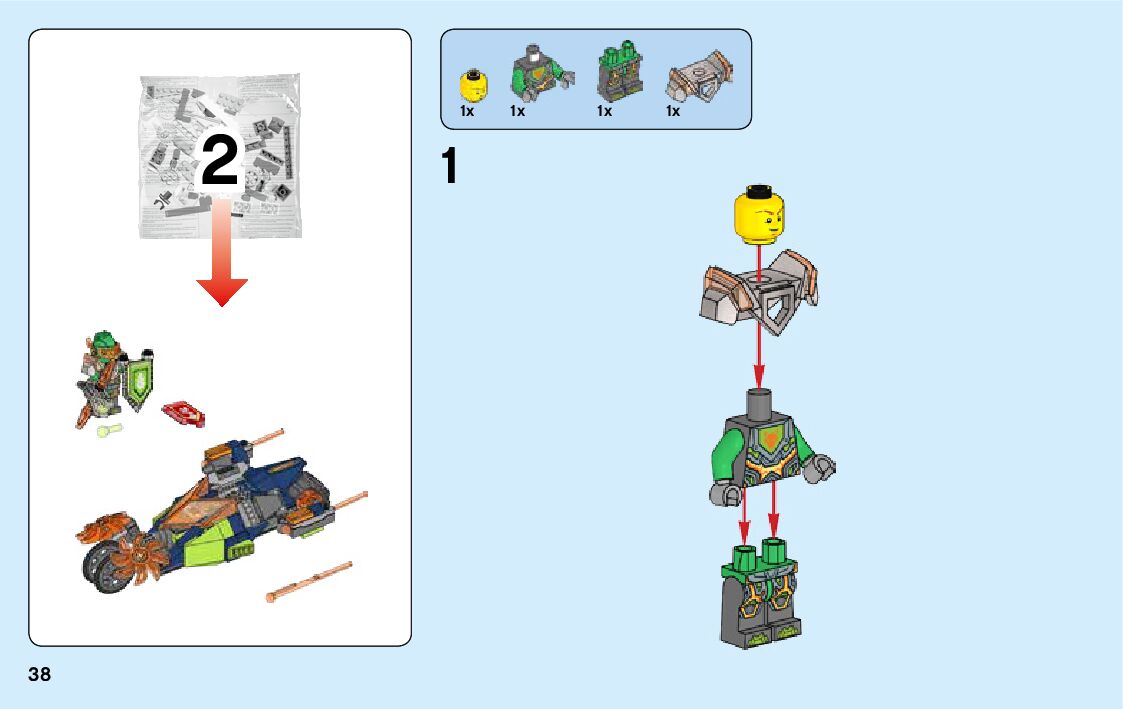 2

1x 1x 1x 1x

1

38