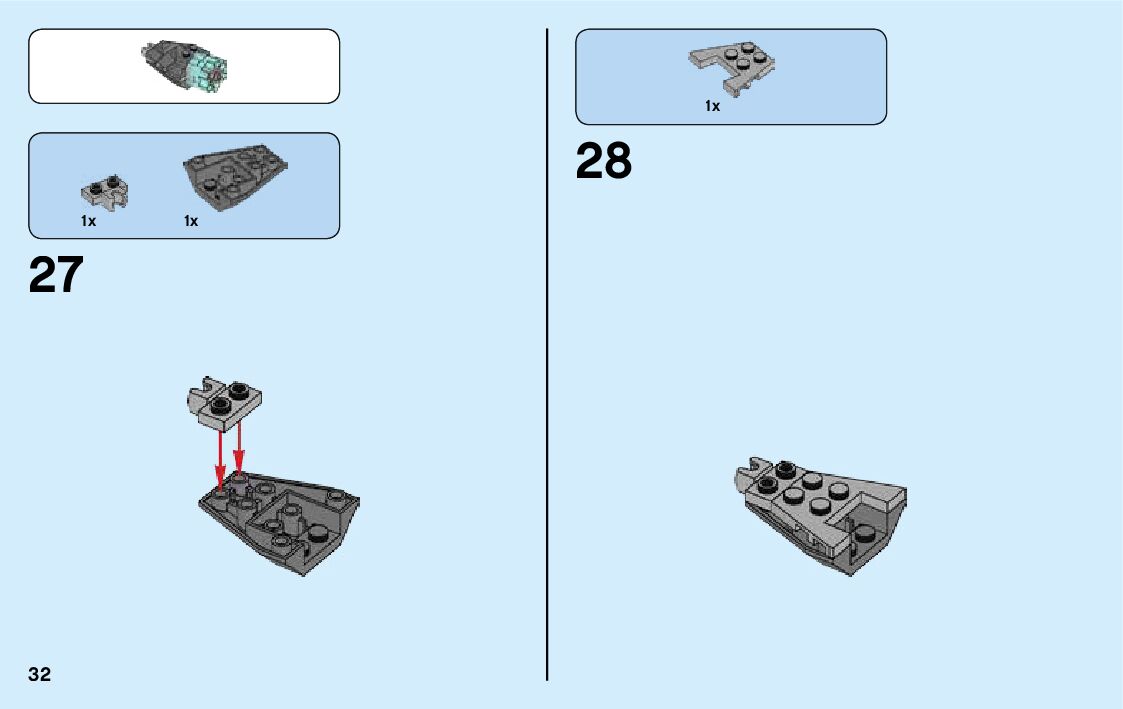 1x 1x

27

32

1x

28