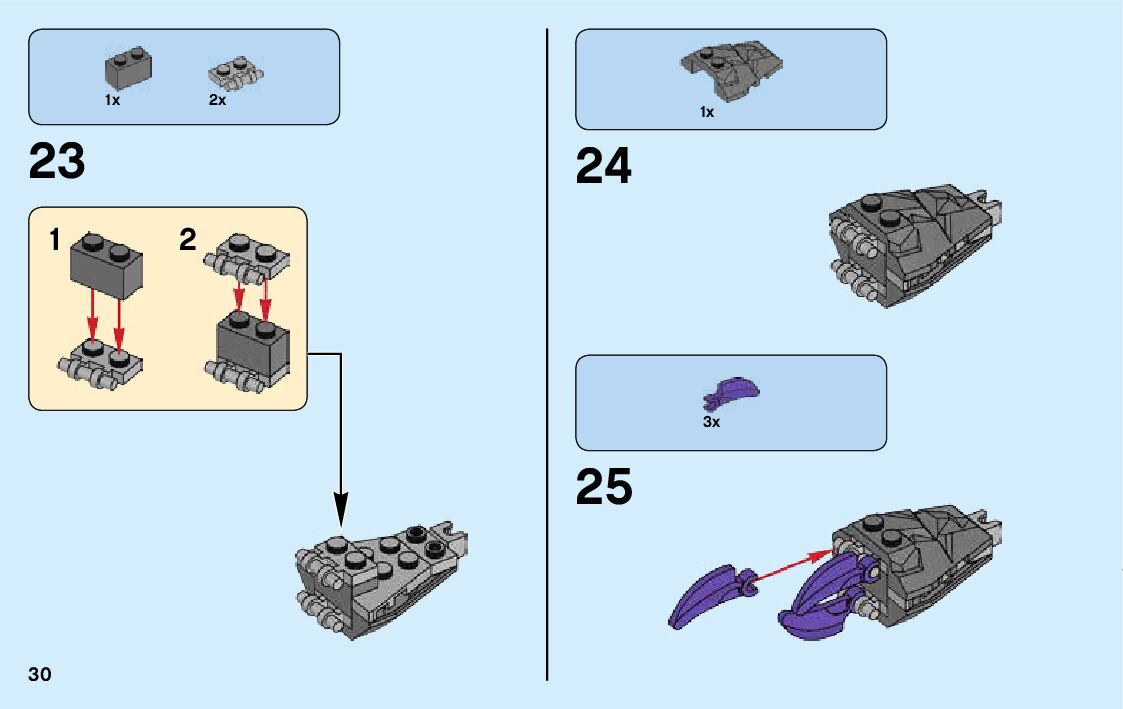 1x 2x

23

1 2

30

1x

24

3x

25